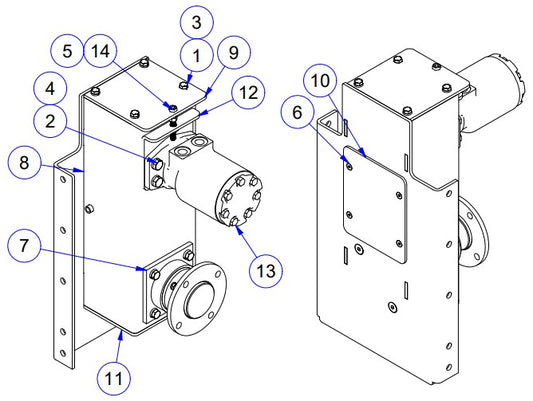 3
5
14
1
9
4
12
2
8
7
13
11
10
6