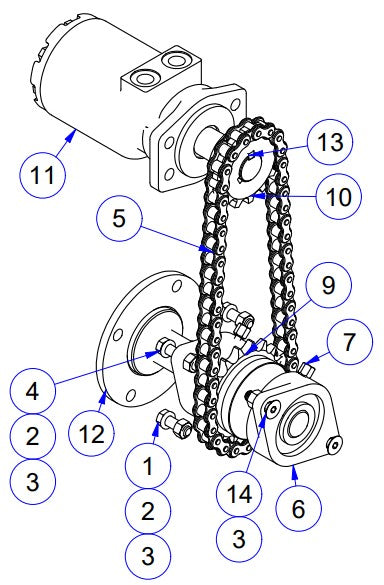 11

13

10

5

9

7

4

2

3

12

1

2

3

14

3

6