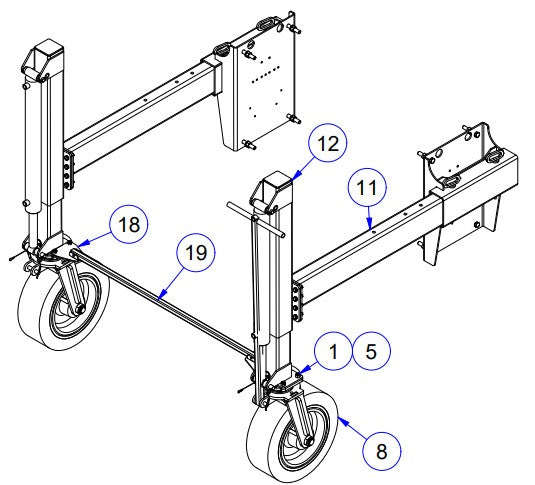 12
11
18
19
1
5
8