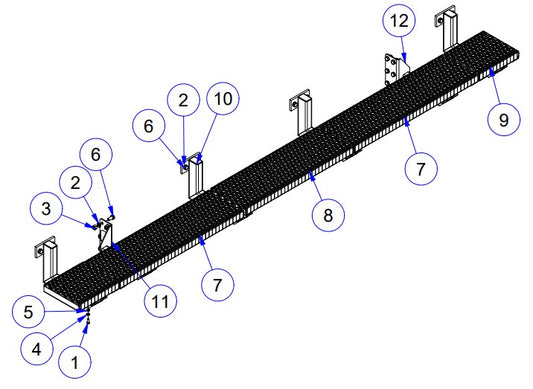 12
2
10
6
9
6
7
2
3
8
7
11
5
4
1