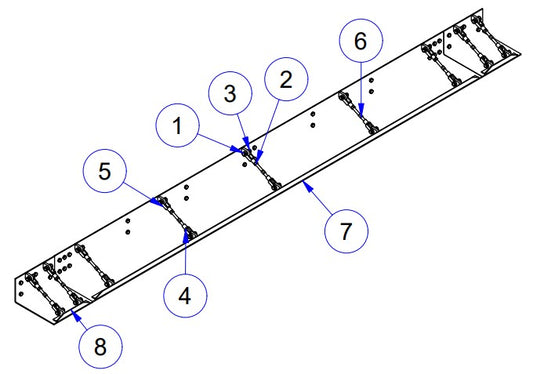 6
3
2
1
5
7
4
8