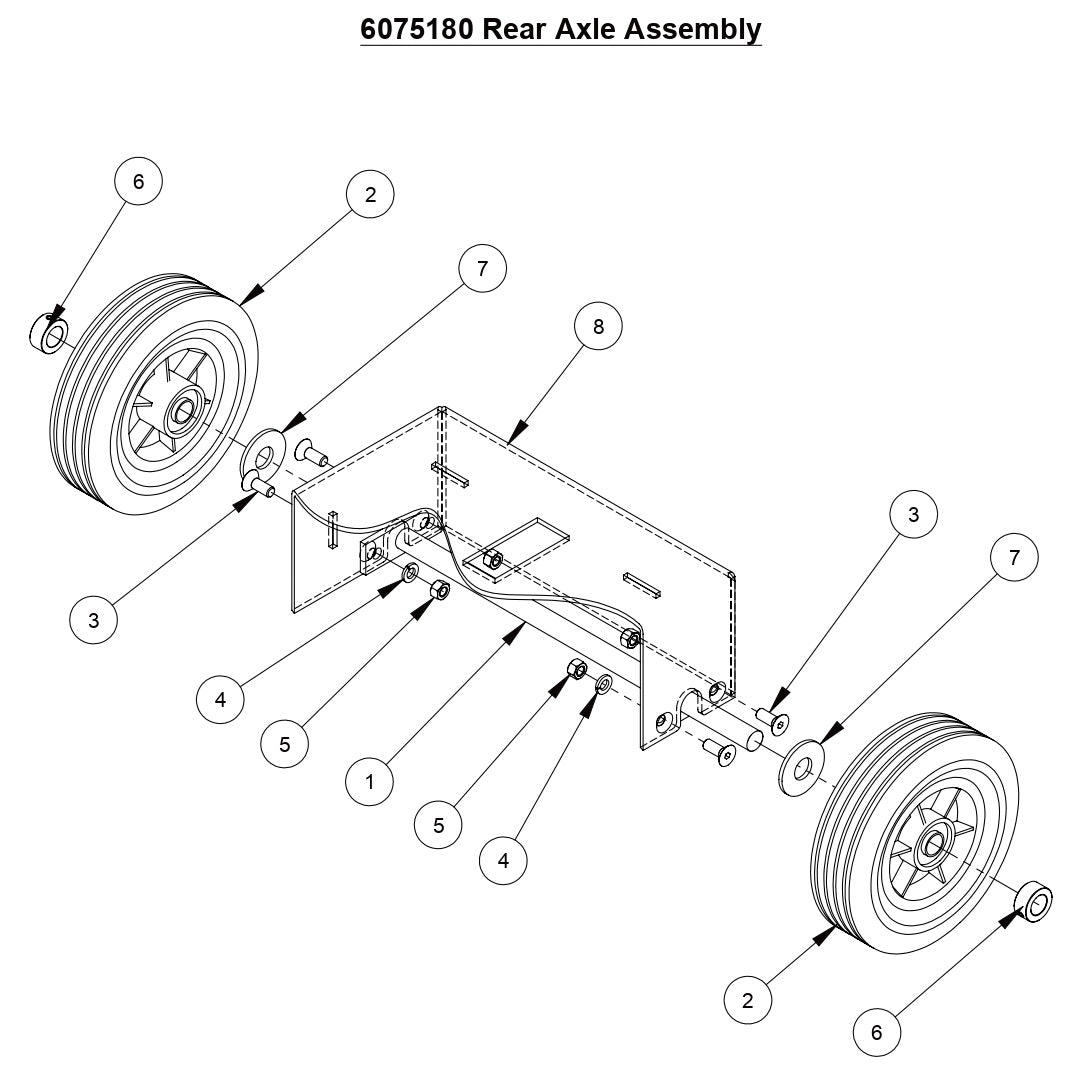 6075180 Rear Axle Assembly

6
2
7
8
3
3
7
4
5
1
5
4
2
6