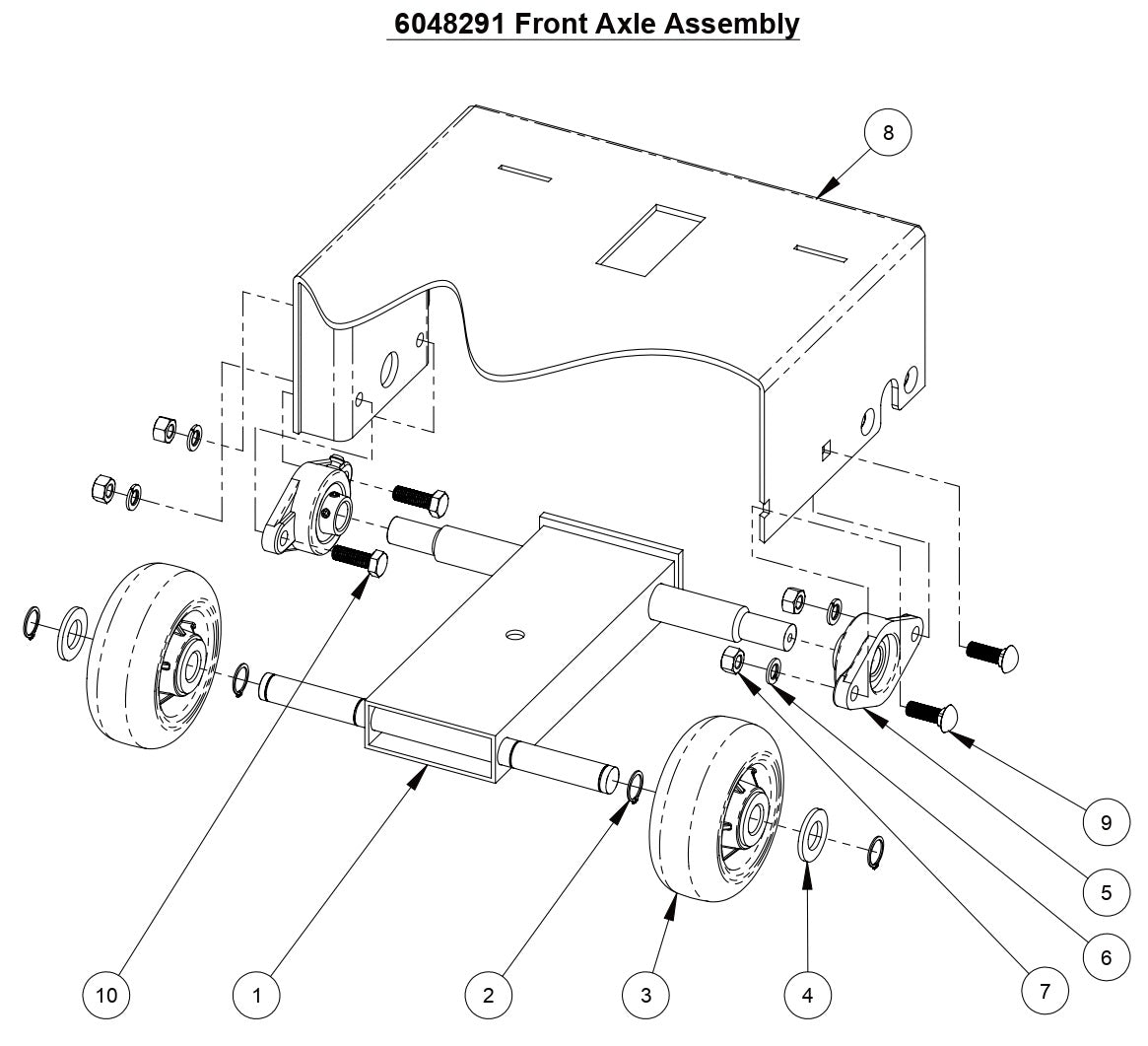 6048291 Front Axle Assembly

8

9

5

6

7

10

1

2

3

4