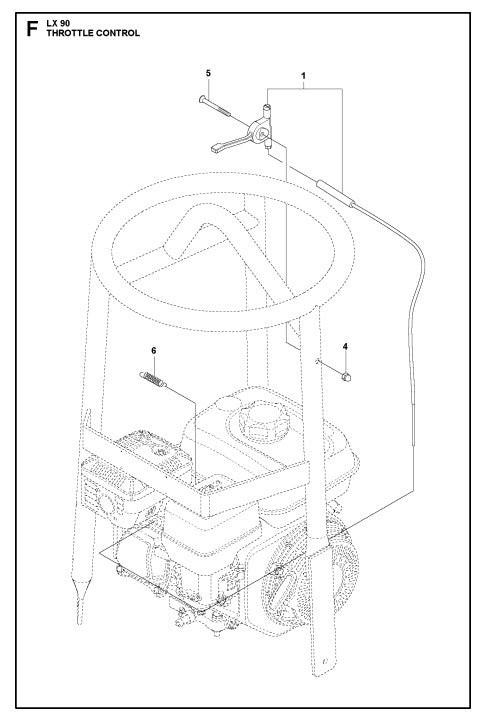 F LX 90
THROTTLE CONTROL

5
1
6
4