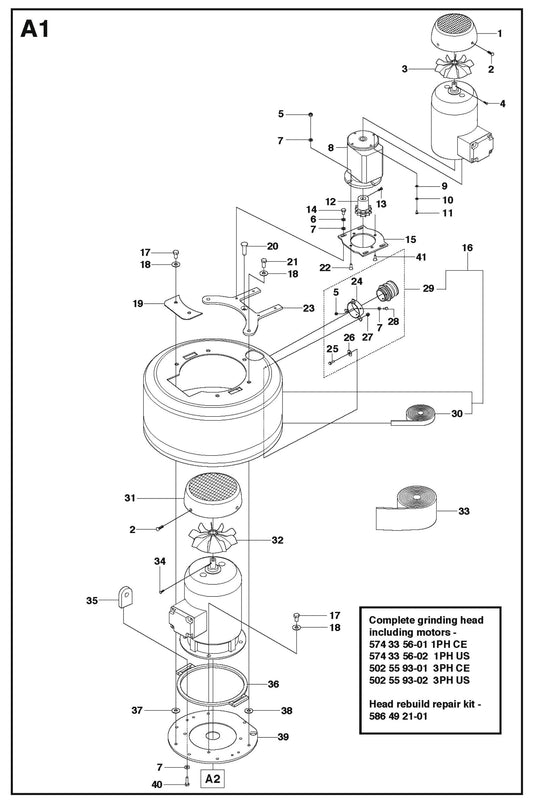 A1

1
2
3
4
5
7
8
9
10
11
12
13
14
6
7
15
41
16
17
18
20
21
18
22
19
23
24
5
29
28
7
27
26
25
30
31
2
32
33
34
35
17
18
36
37
38
39
7
40
A2

Complete grinding head including motors -
574 33 56-01 1PH CE
574 33 56-02 1PH US
502 55 93-01 3PH CE
502 55 93-02 3PH US

Head rebuild repair kit -
586 49 21-01