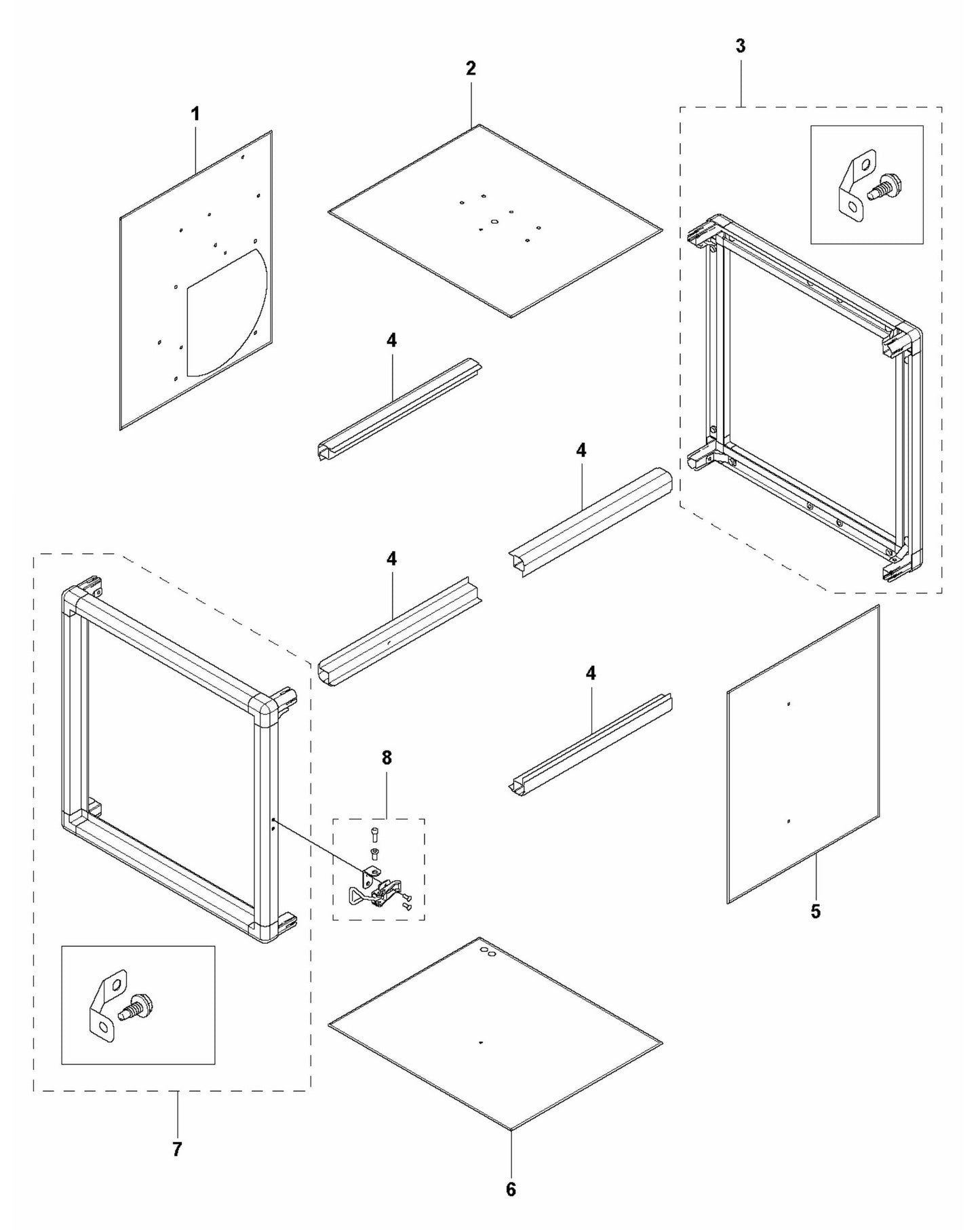 3
2
1
4
4
4
4
8
5
7
6