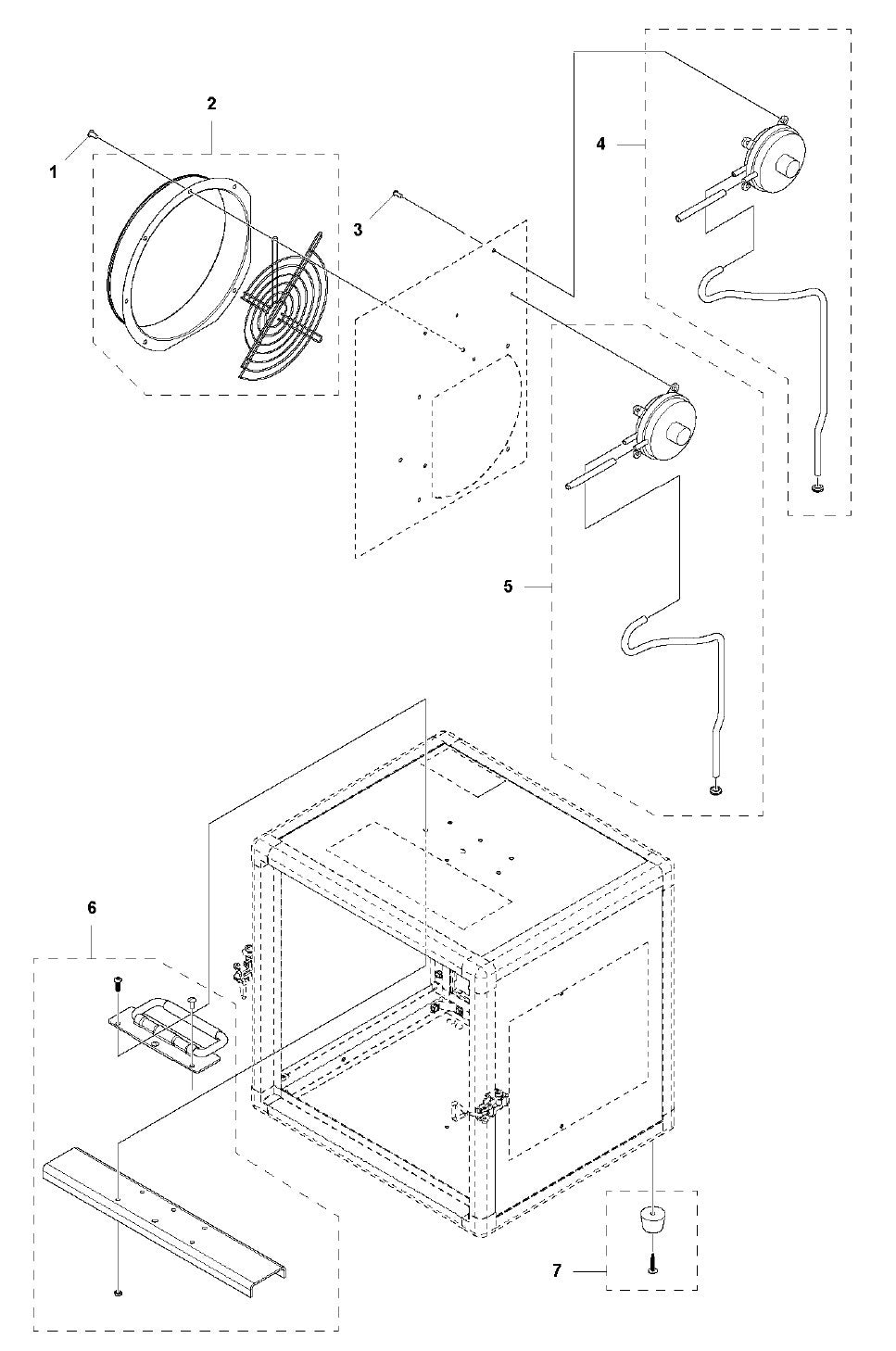 2
1
3
4
5
6
7