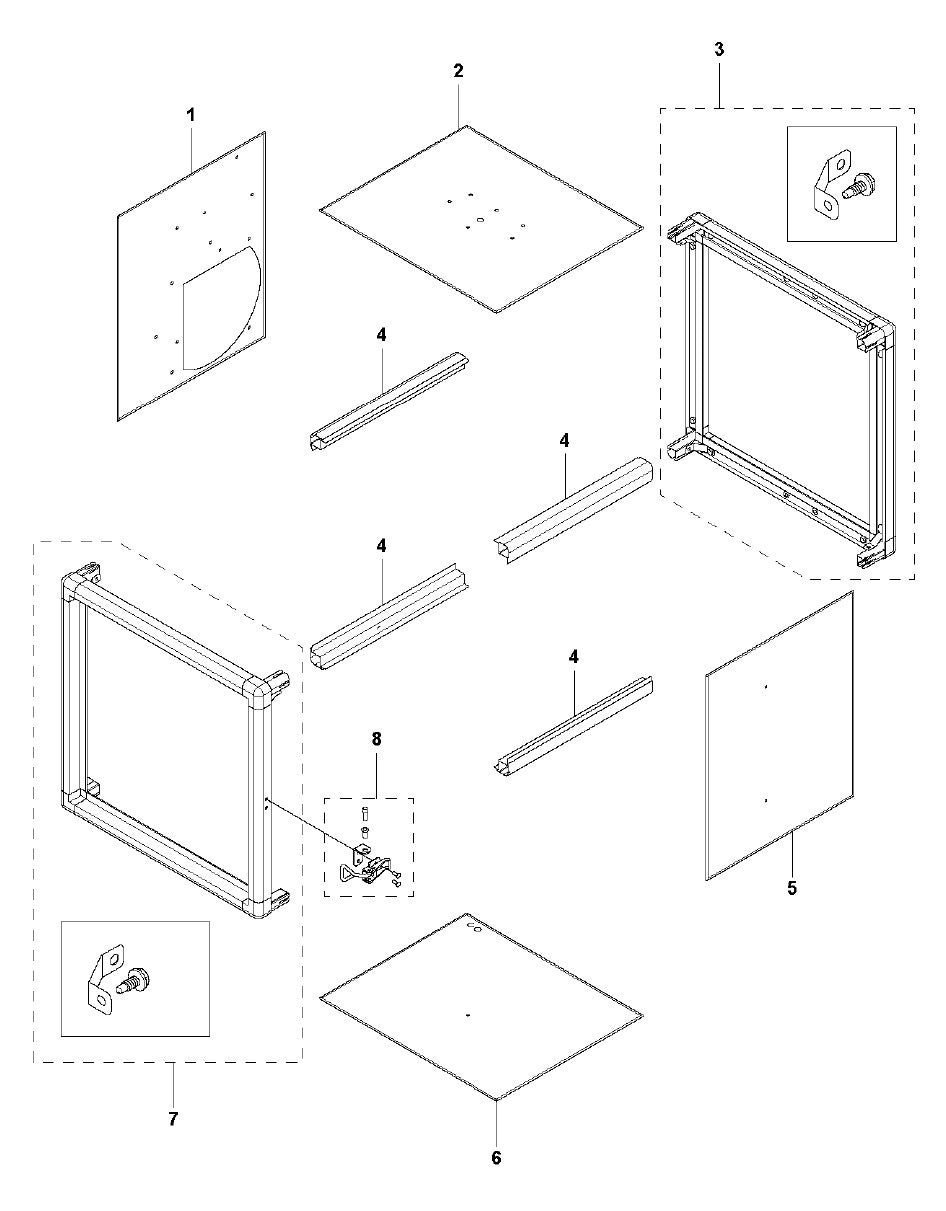 1

2

3

4

4

4

4

8

5

7

6