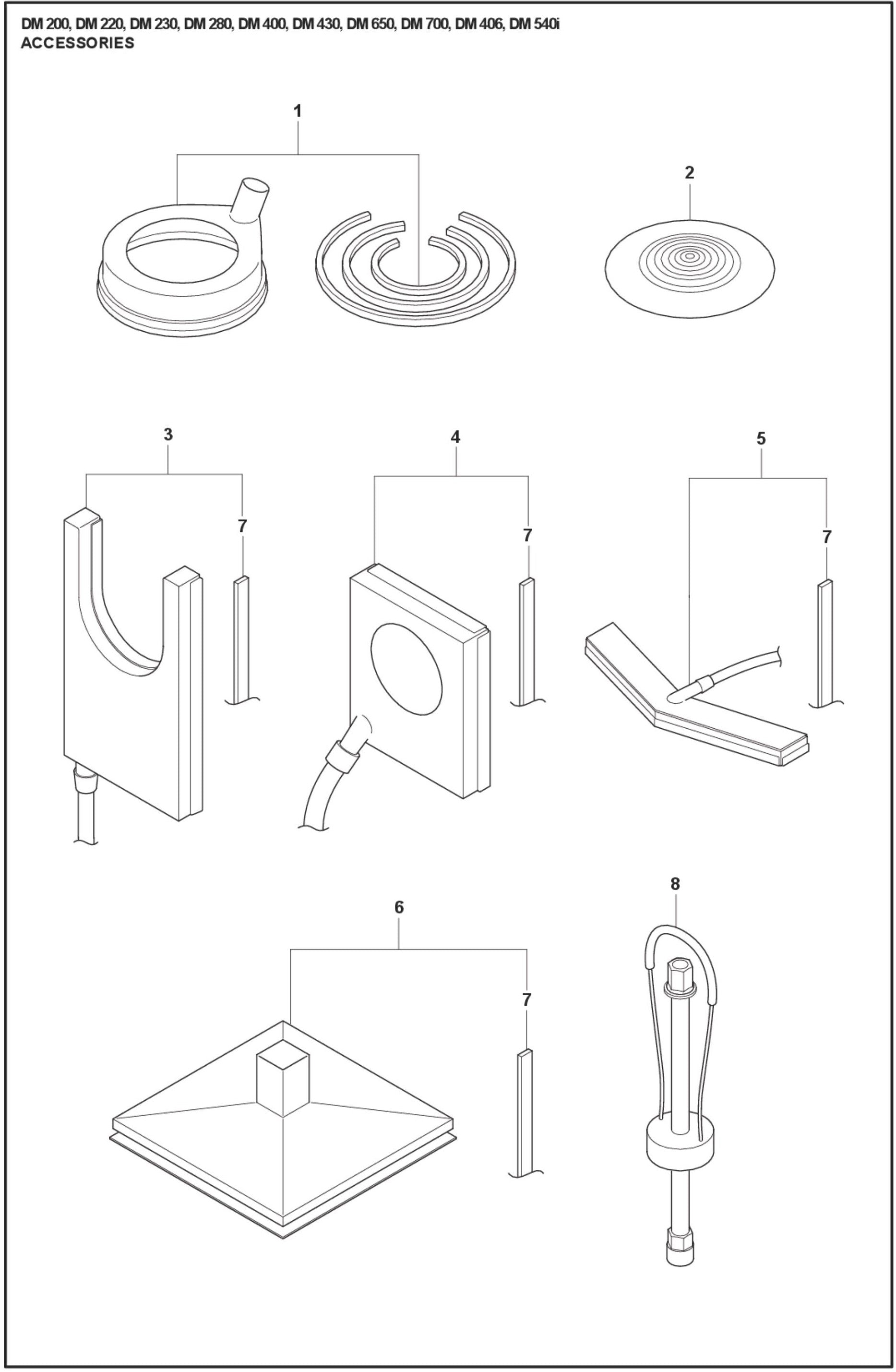 DM 200, DM 220, DM 230, DM 280, DM 400, DM 430, DM 650, DM 700, DM 406, DM 540i
ACCESSORIES

1

2

3

7

4

7

5

7

6

7

8