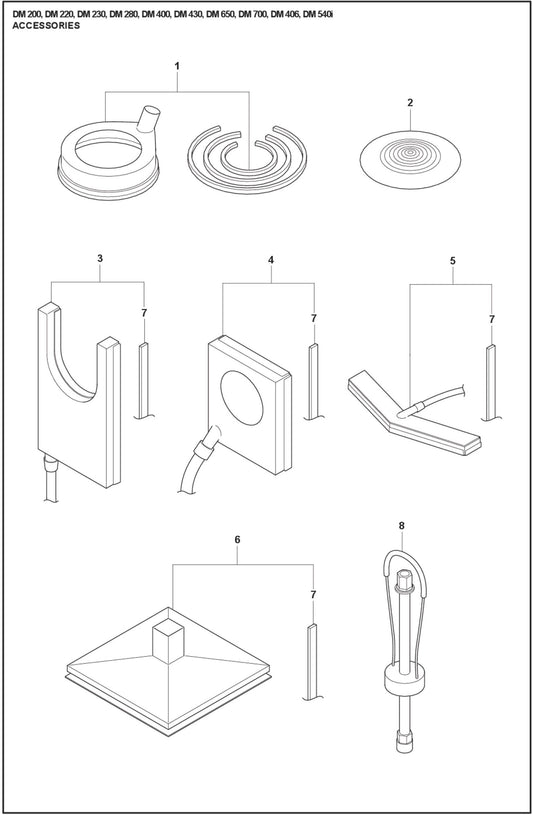 DM 200, DM 220, DM 230, DM 280, DM 400, DM 430, DM 650, DM 700, DM 406, DM 540i
ACCESSORIES

1

2

3

7

4

7

5

7

6

7

8