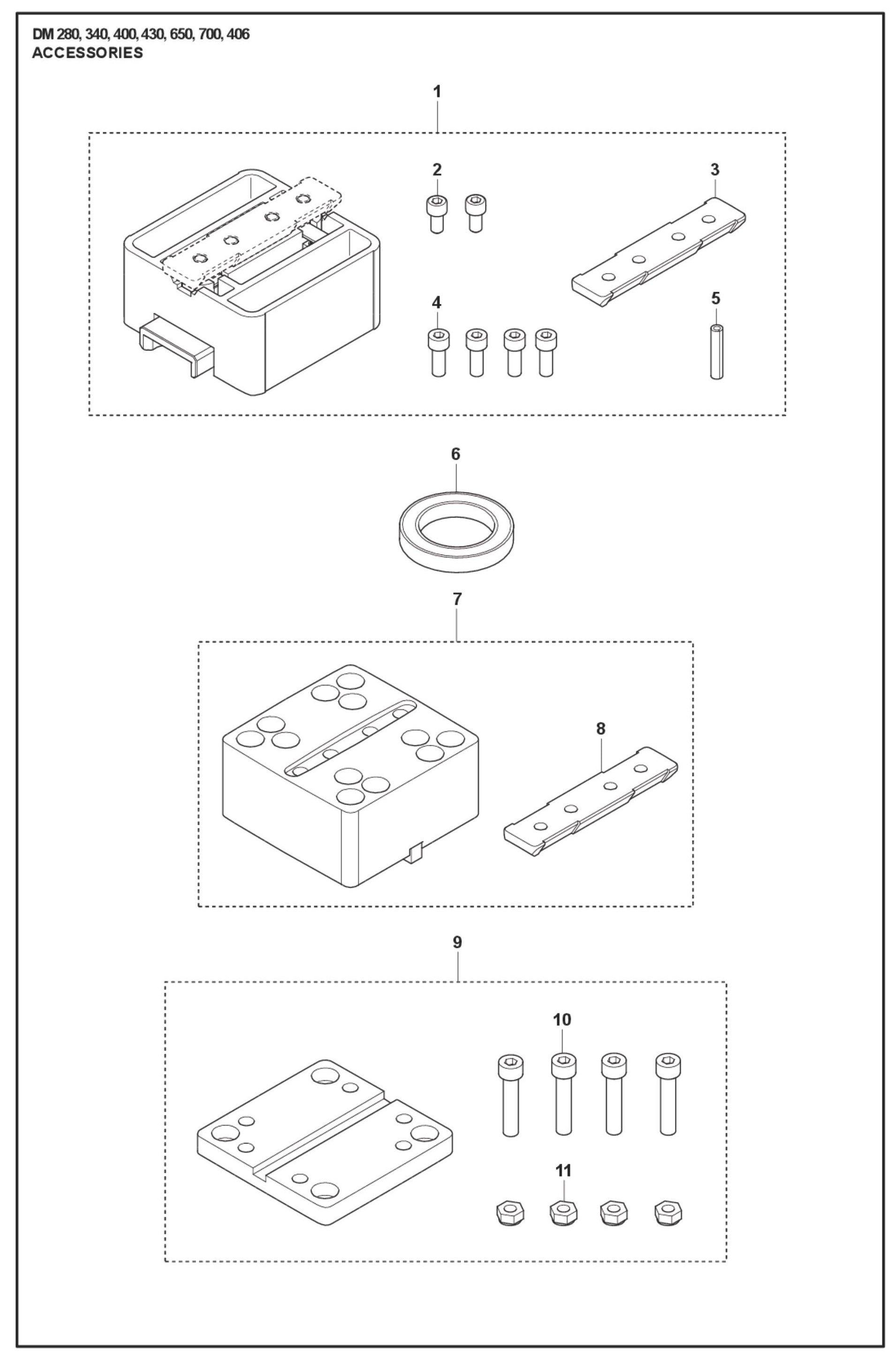 DM 280, 340, 400, 430, 650, 700, 406
ACCESSORIES

1

2

3

4

5

6

7

8

9

10

11