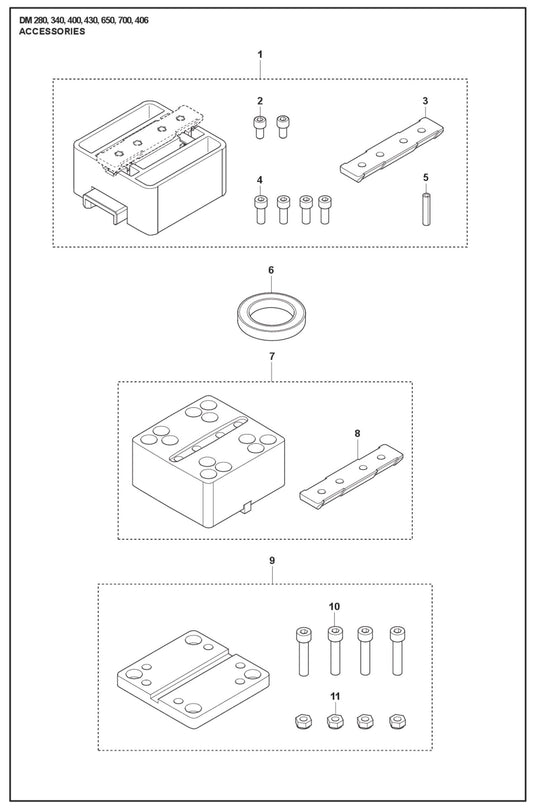 DM 280, 340, 400, 430, 650, 700, 406
ACCESSORIES

1
2
3
4
5
6
7
8
9
10
11