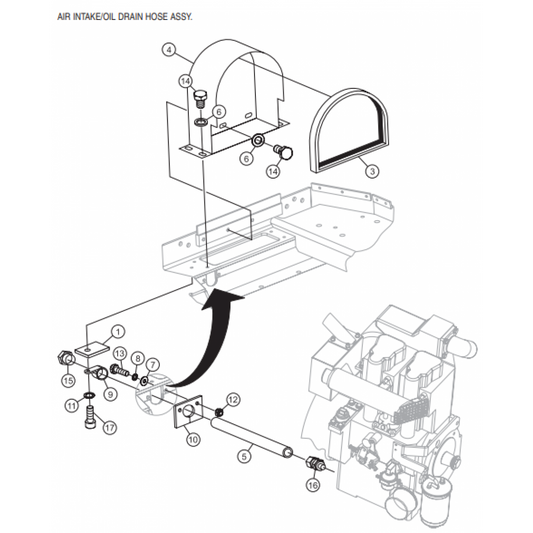 AIR INTAKE/OIL DRAIN HOSE ASSY.

4
14
6
6
14
3
1
13
8
7
15
9
11
17
12
10
5
16