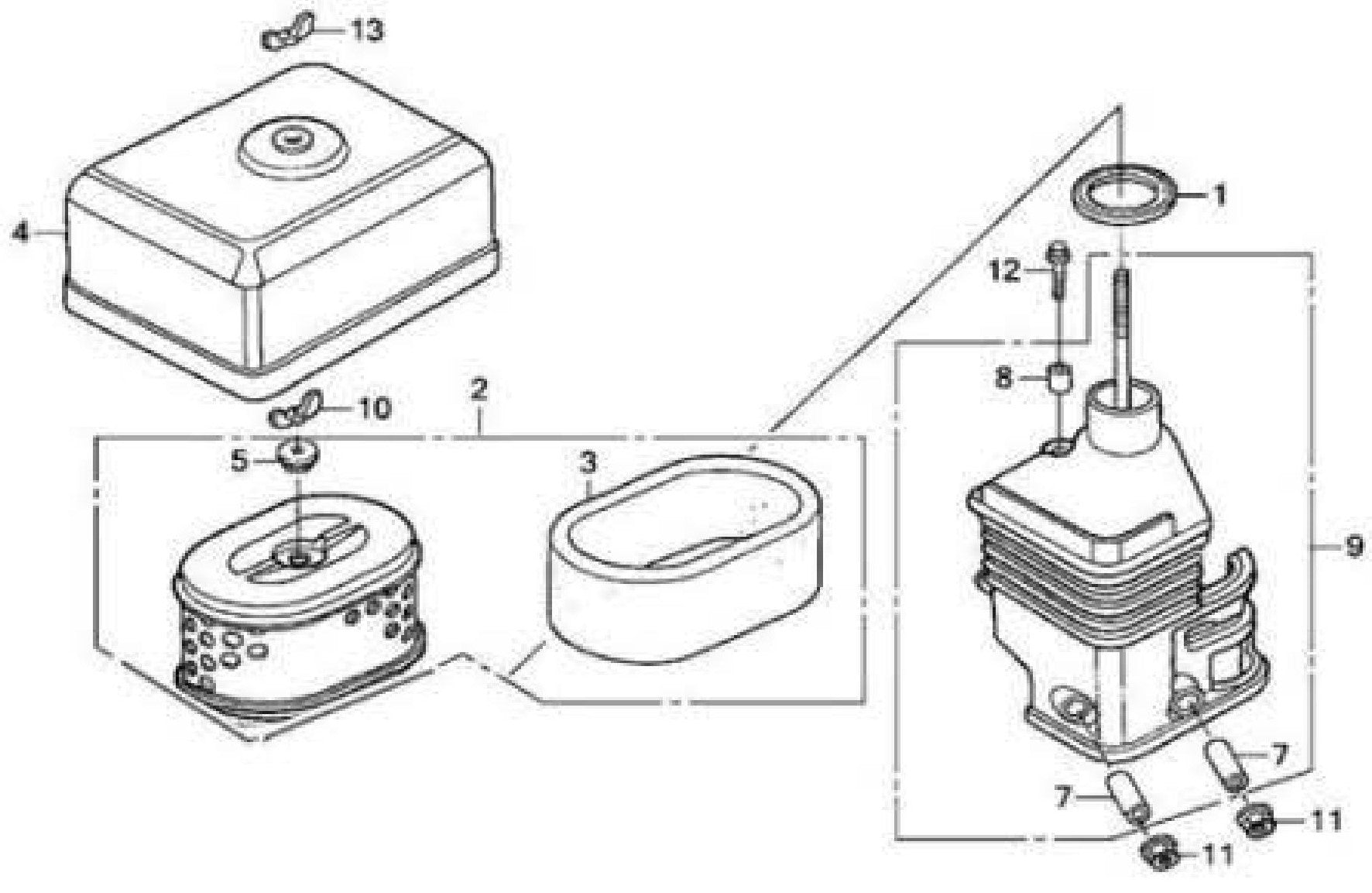 13
4
1
12
8
10
2
5
3
9
7
7
11
11