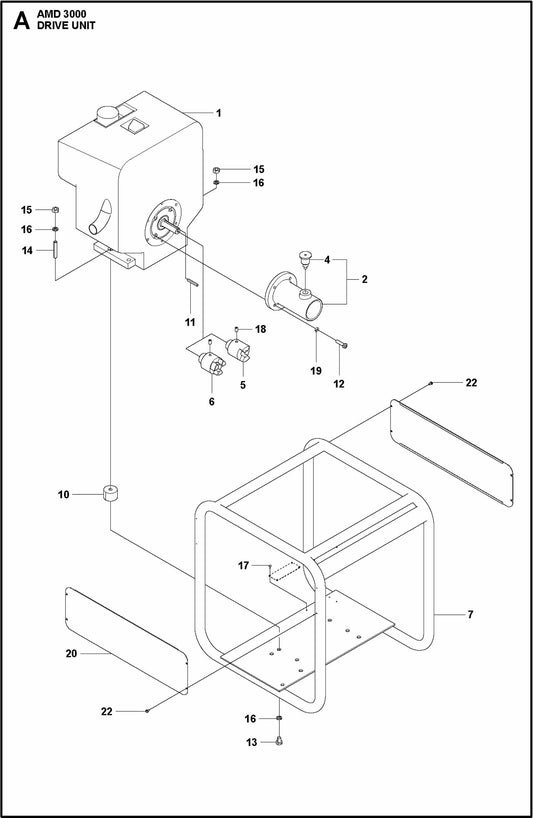 A AMD 3000
DRIVE UNIT

1
15
16
15
16
14
4
2
11
18
5
6
19
12
22
10
17
7
20
22
16
13