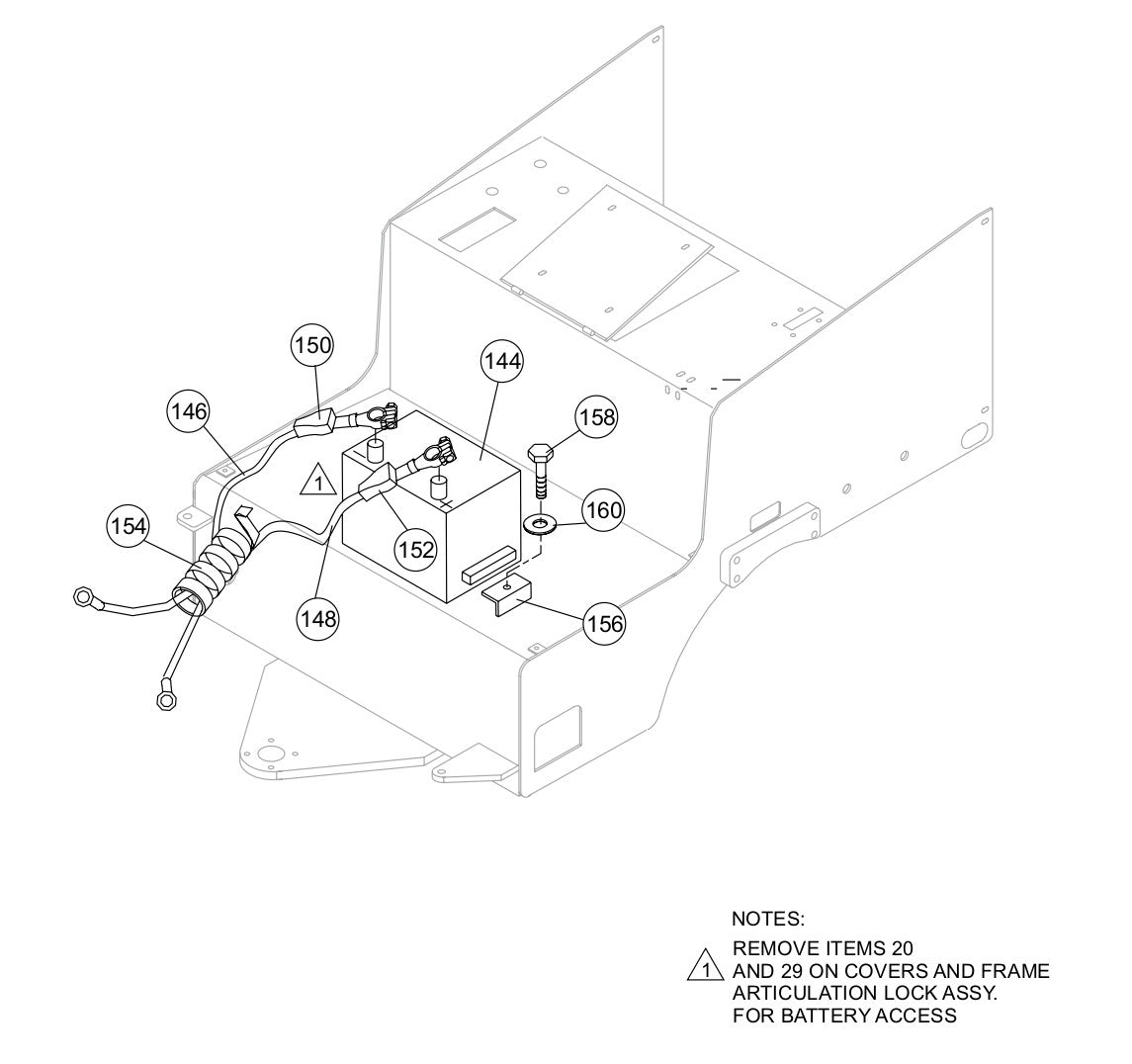 150
144
146
158
1
160
154
152
148
156

NOTES:
1 REMOVE ITEMS 20 AND 29 ON COVERS AND FRAME ARTICULATION LOCK ASSY. FOR BATTERY ACCESS