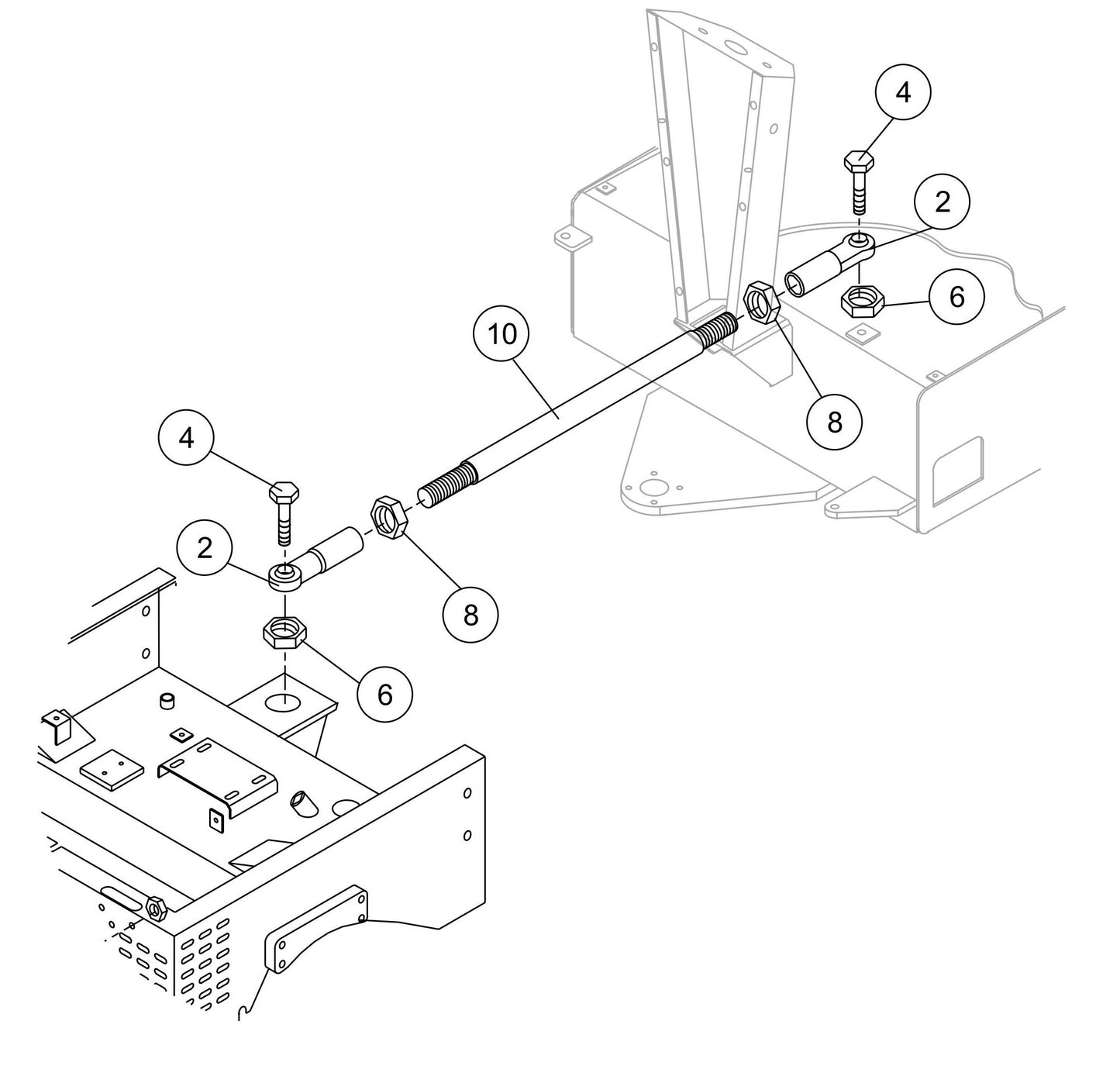 4
2
6
10
8
4
2
8
6