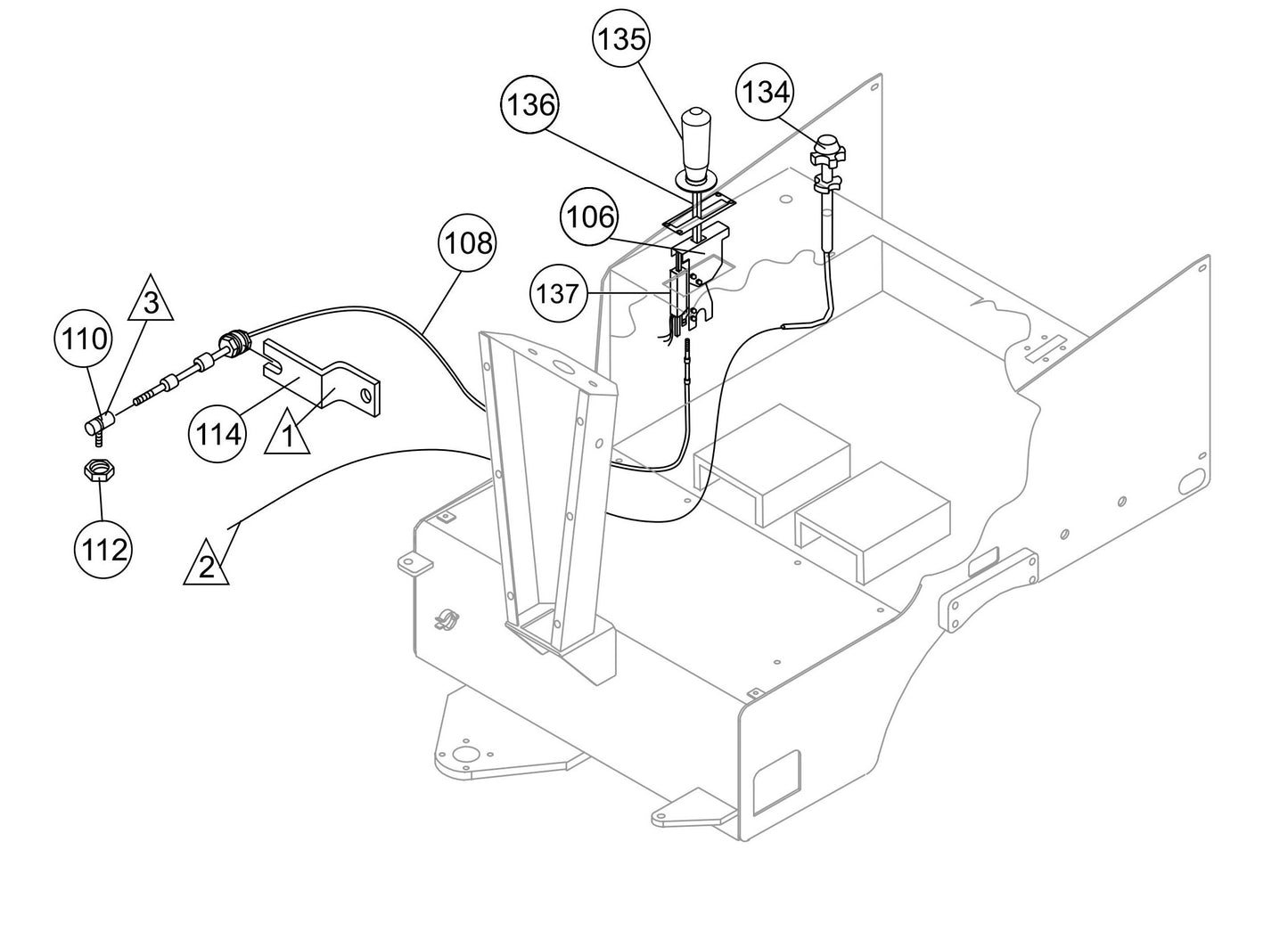 135
134
136
106
108
137
3
110
114
1
112
2