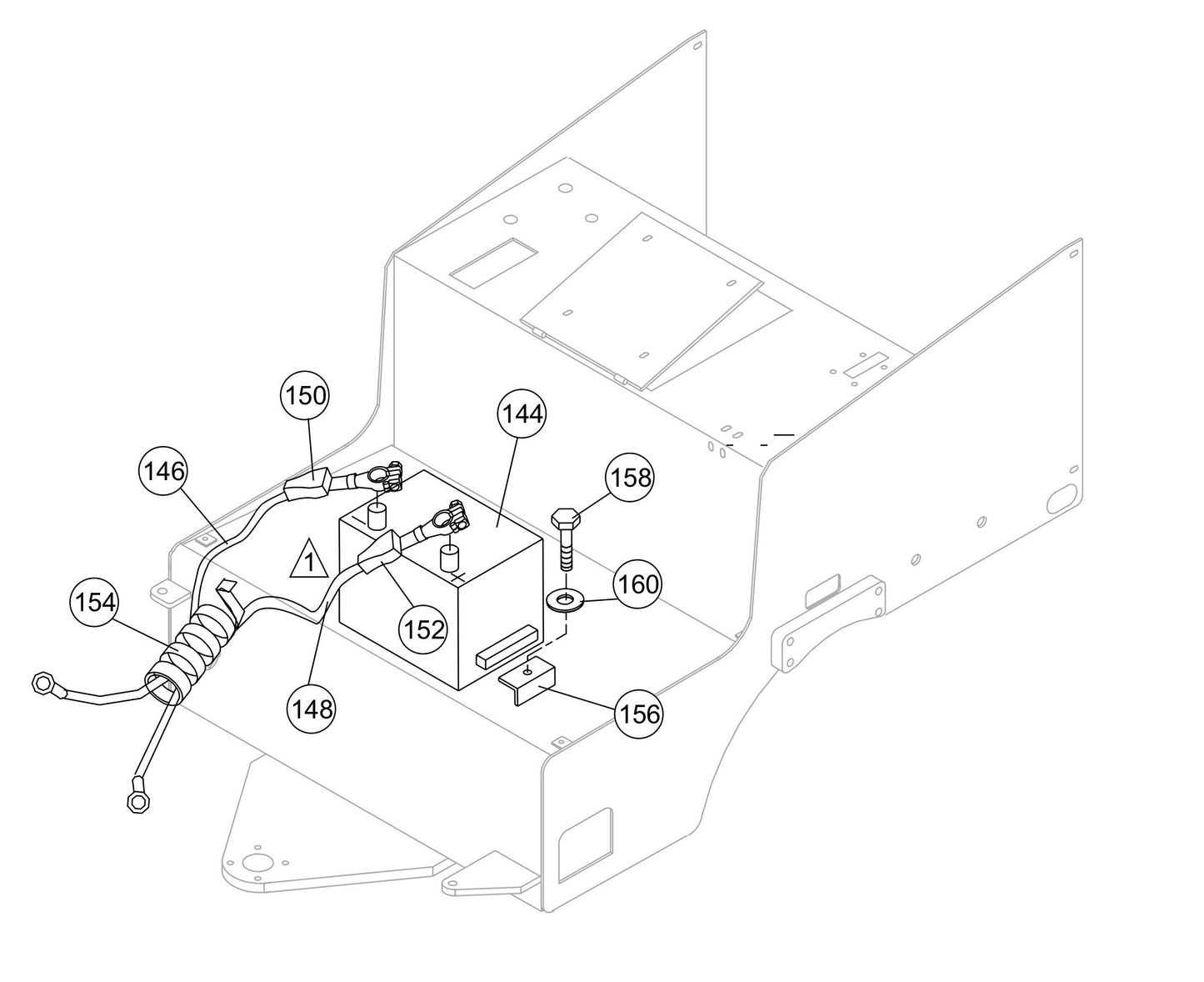 150
144
146
158
1
160
154
152
148
156