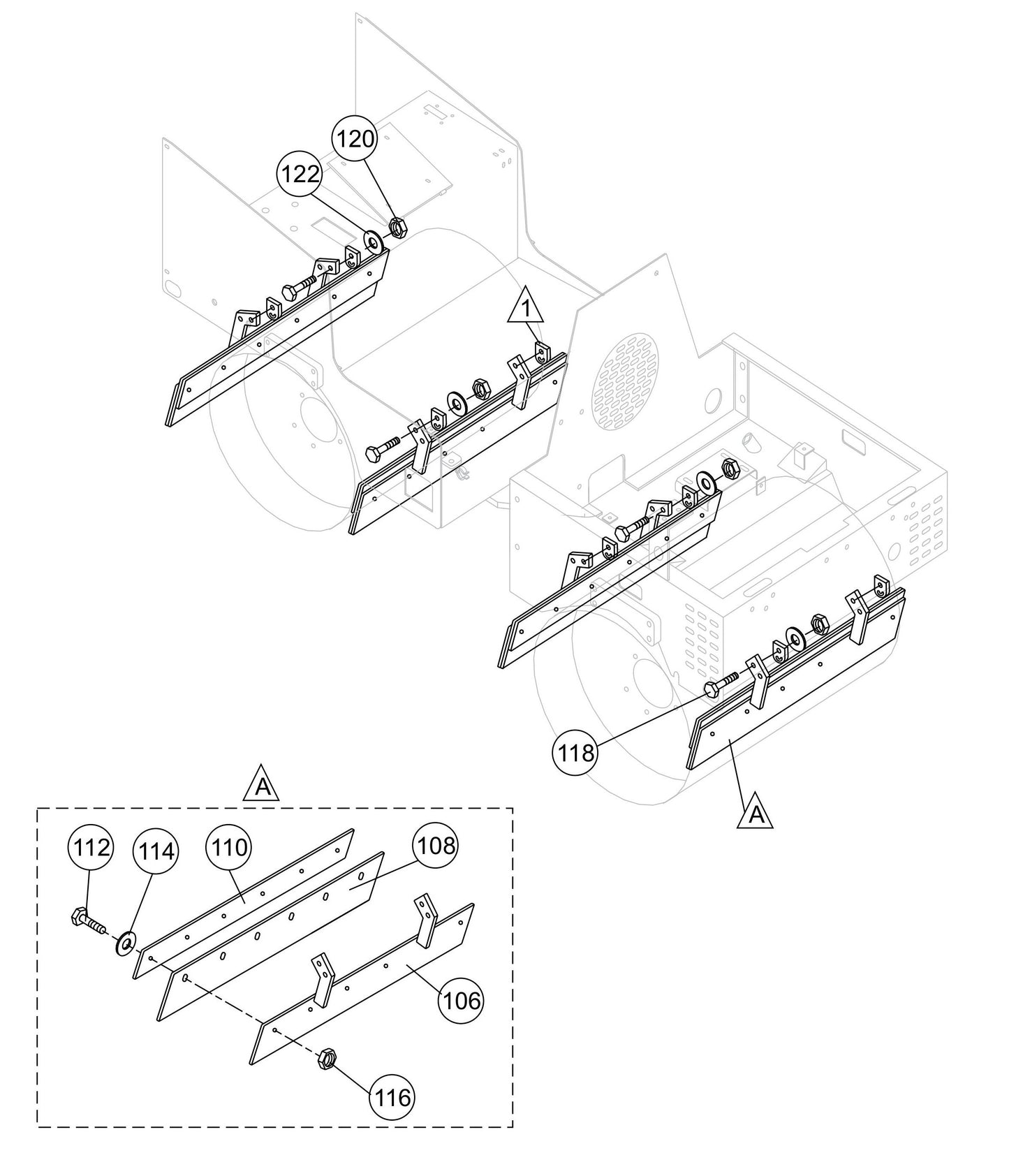 120
122
1
118
A
A
112
114
110
108
106
116