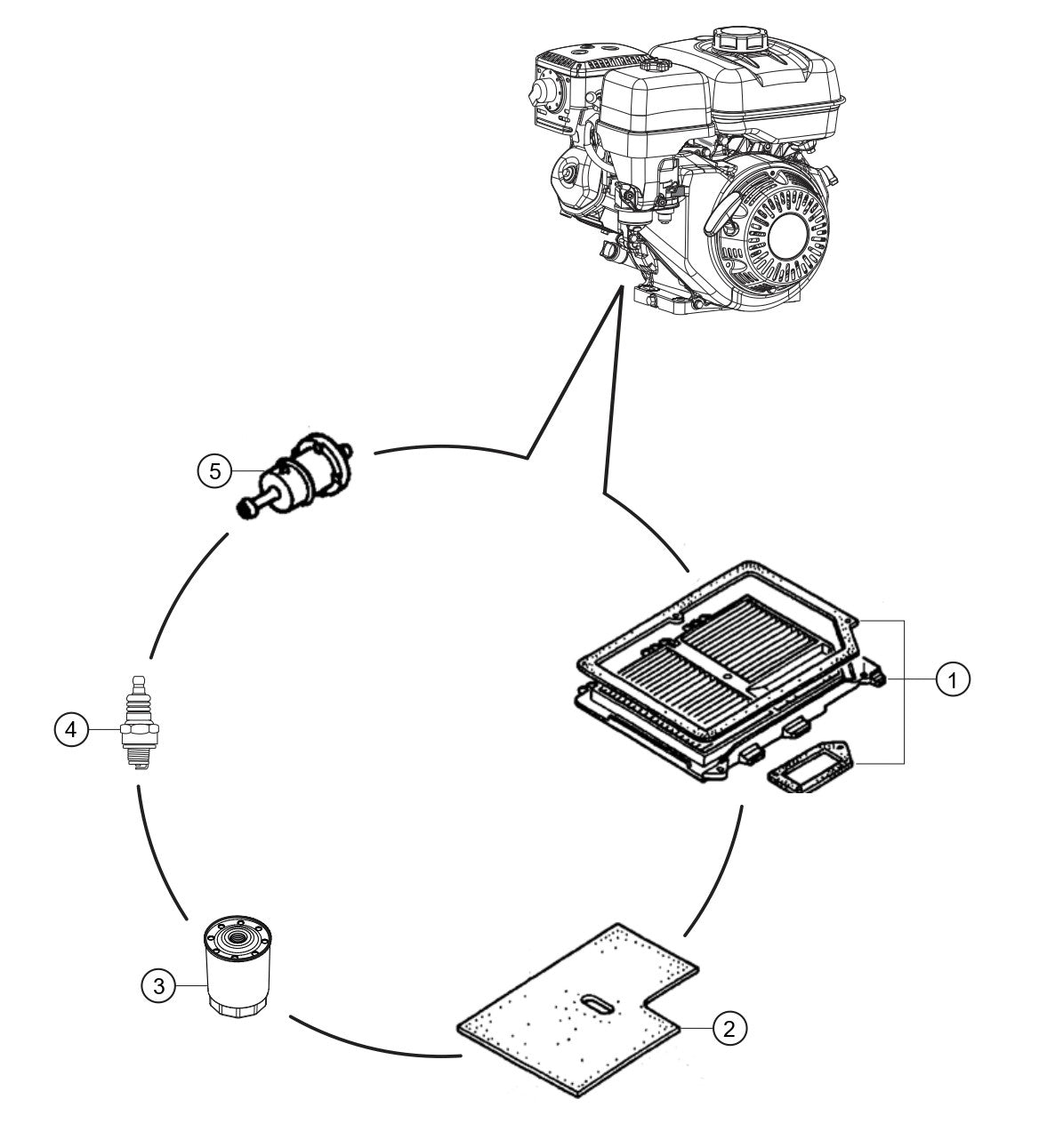 5

1

4

3

2