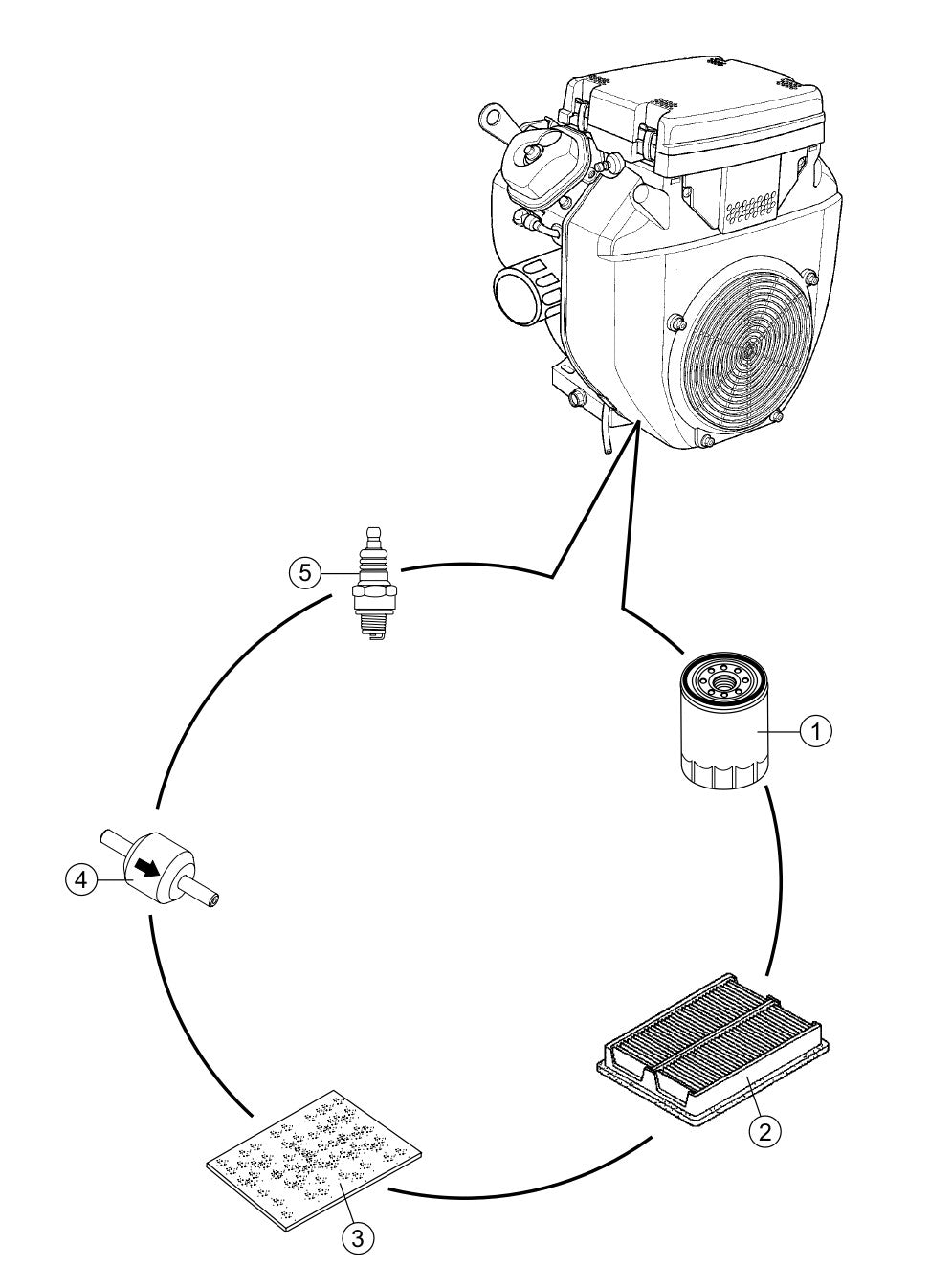 5

1

4

2

3