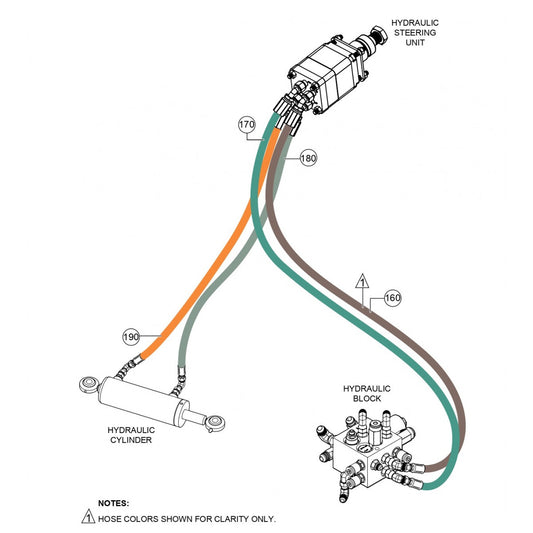 HYDRAULIC STEERING UNIT

170

180

1

160

190

HYDRAULIC BLOCK

HYDRAULIC CYLINDER

NOTES:
1 HOSE COLORS SHOWN FOR CLARITY ONLY.