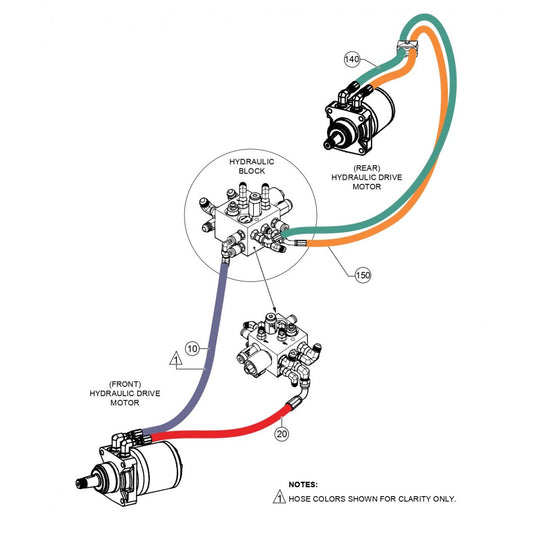 140

HYDRAULIC BLOCK

(REAR) HYDRAULIC DRIVE MOTOR

150

10

1

(FRONT) HYDRAULIC DRIVE MOTOR

20

NOTES:
1 HOSE COLORS SHOWN FOR CLARITY ONLY.