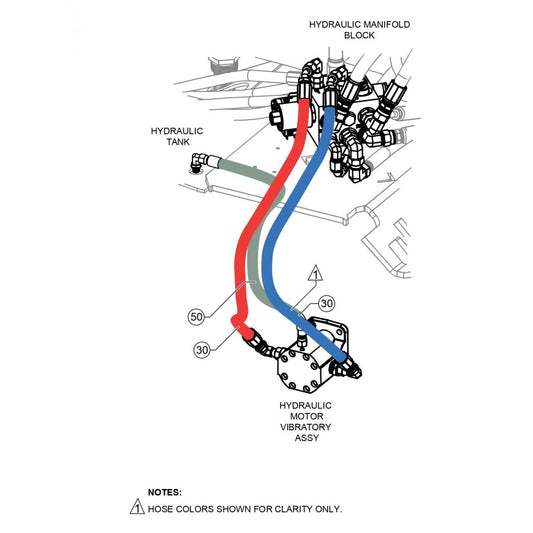 HYDRAULIC MANIFOLD BLOCK

HYDRAULIC TANK

1

30

50

30

HYDRAULIC MOTOR VIBRATORY ASSY

NOTES:

1 HOSE COLORS SHOWN FOR CLARITY ONLY.