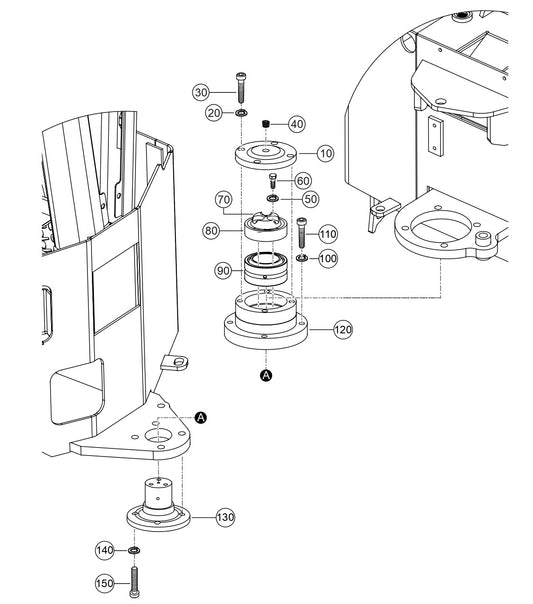 30
20
40
10
60
50
70
80
110
100
90
120
A
A
130
140
150