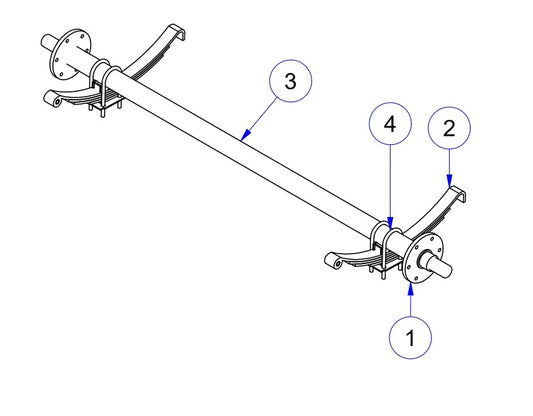 3
4
2
1