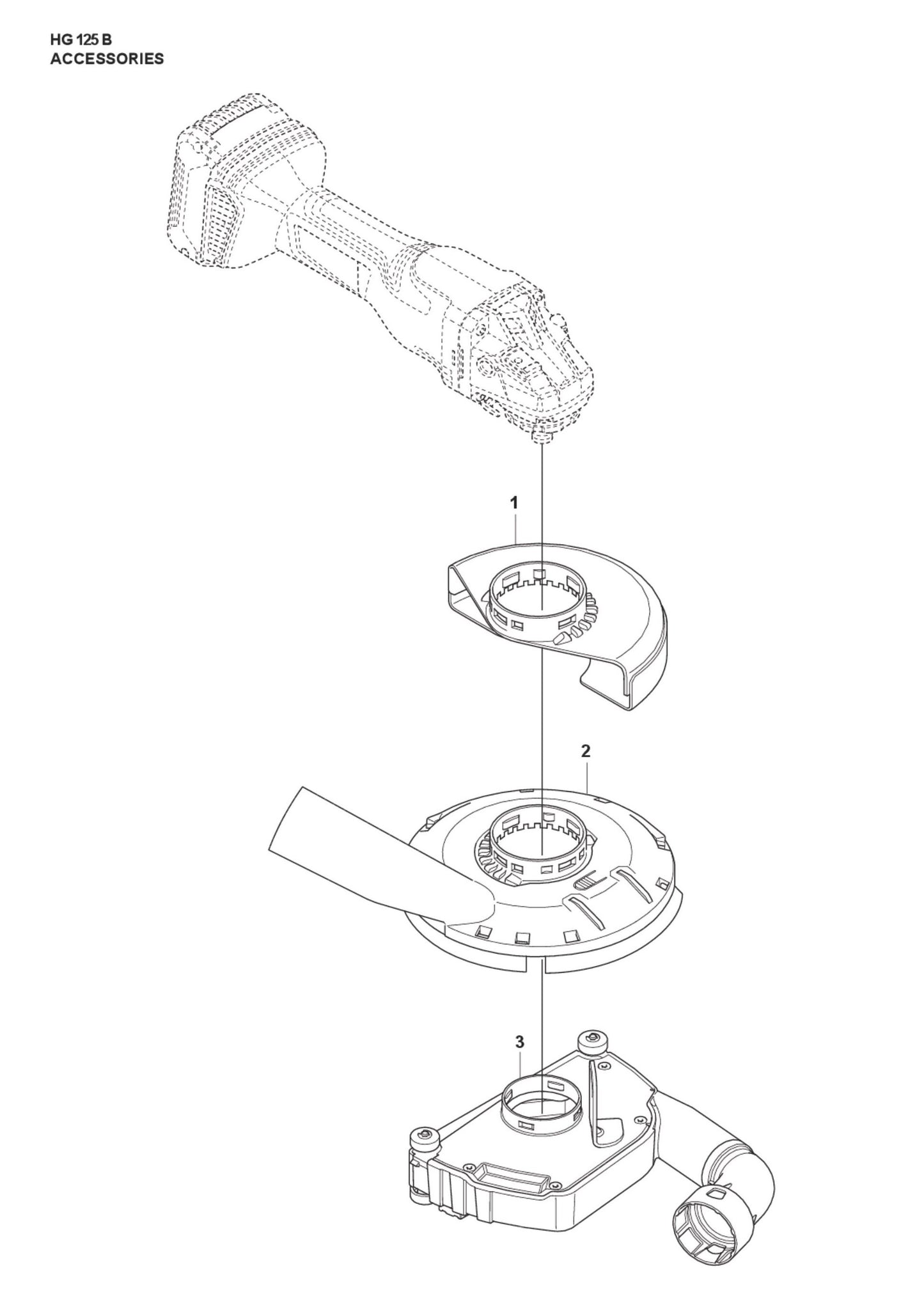 HG 125 B
ACCESSORIES

1

2

3