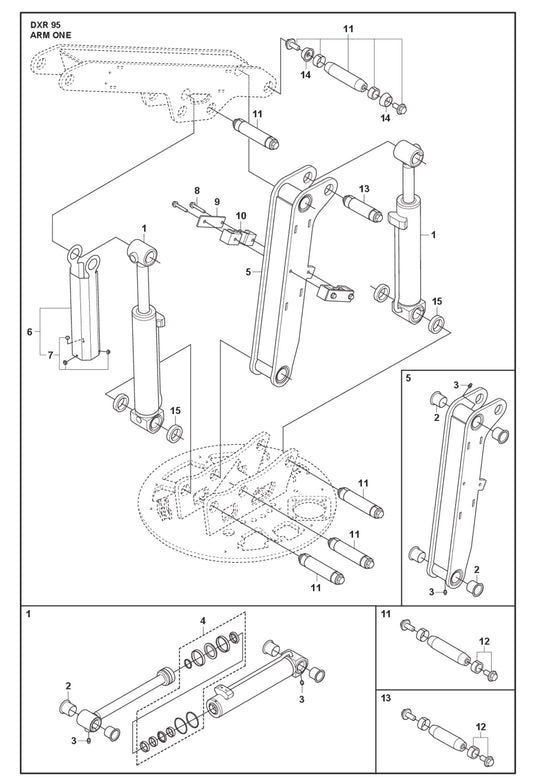 DXR 95
ARM ONE

11
14
14
11
8
9
10
13
1
1
5
6
7
15
15
11
11
11

5
3
2
2
3

1
4
2
3
3

11
12

13
12