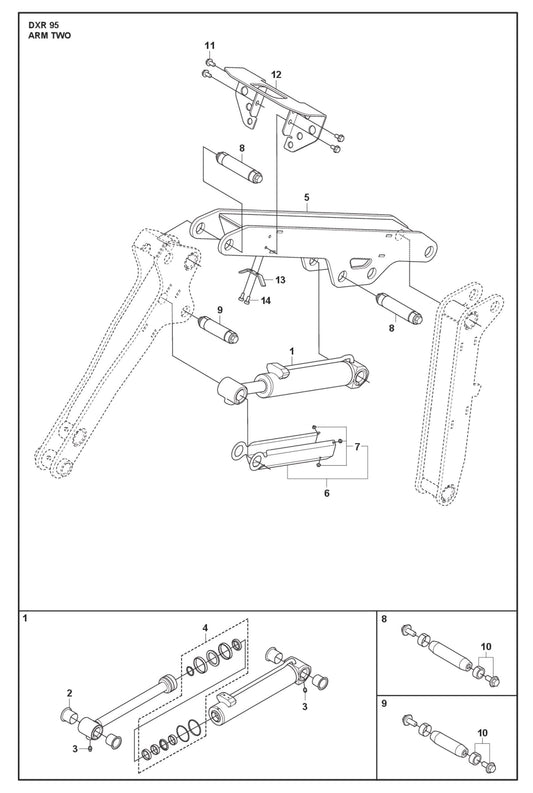 DXR 95
ARM TWO

11
12
8
5
13
14
9
8
1
7
6

1
4
2
3
3

8
10

9
10