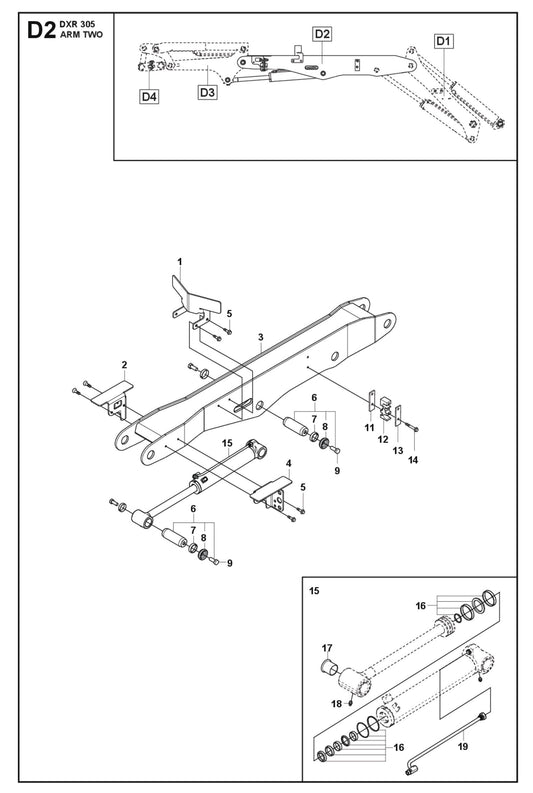 D2 DXR 305
ARM TWO

D2
D1
D4
D3

1
5
3
2
6
7
8
9
11
12
13
14
15
4
5
6
7
8
9

15
16
17
18
16
19