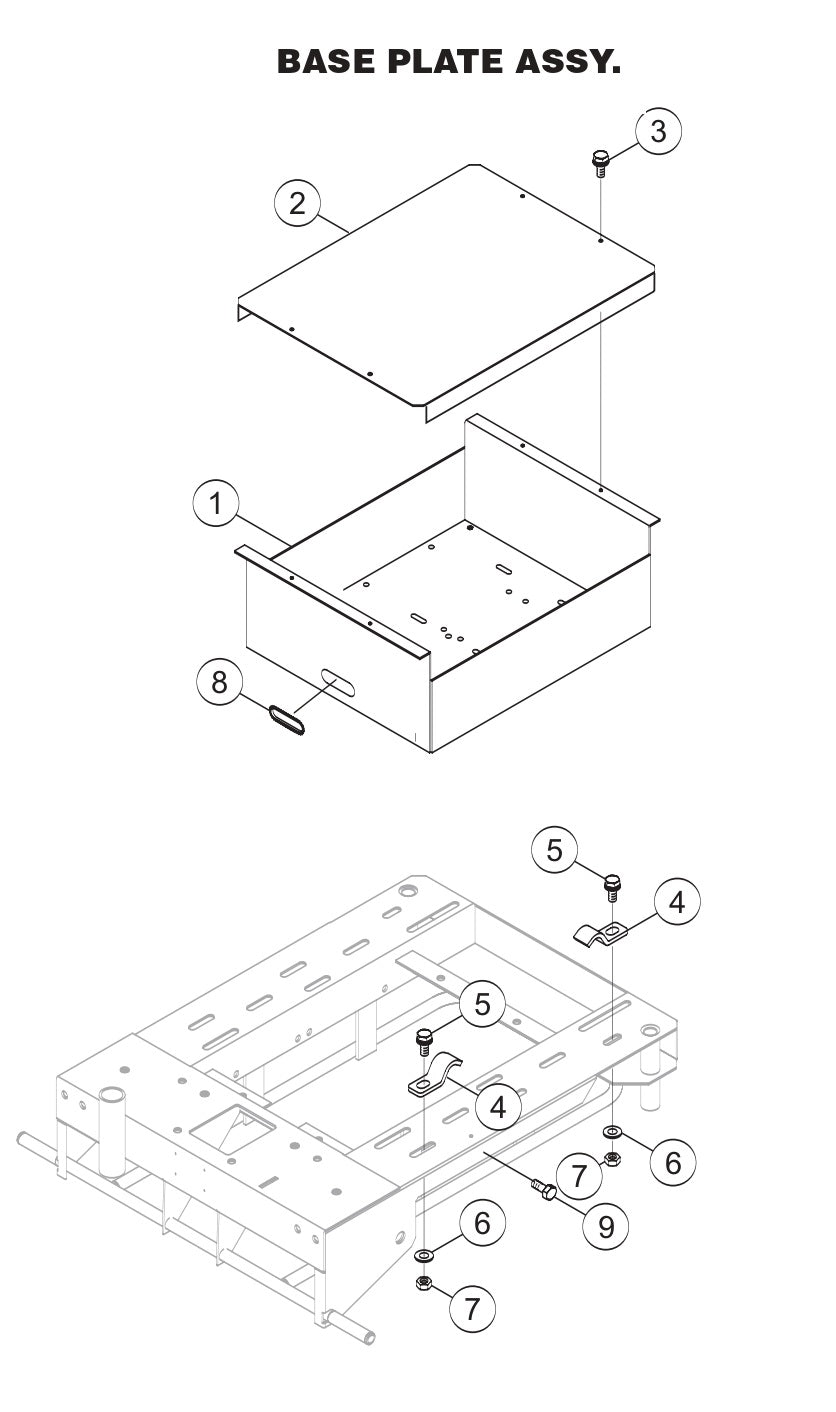 BASE PLATE ASSY.

3

2

1

8

5

4

5

4

6

7

9

6

7