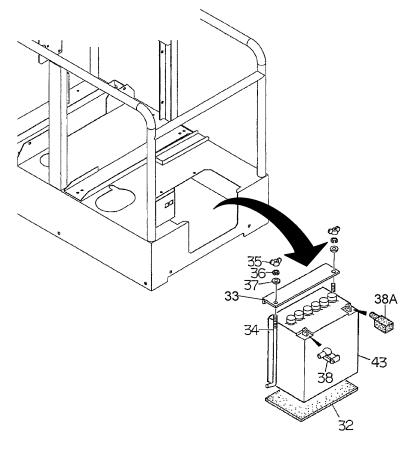 35
36
37
33
38A
34
43
38
32