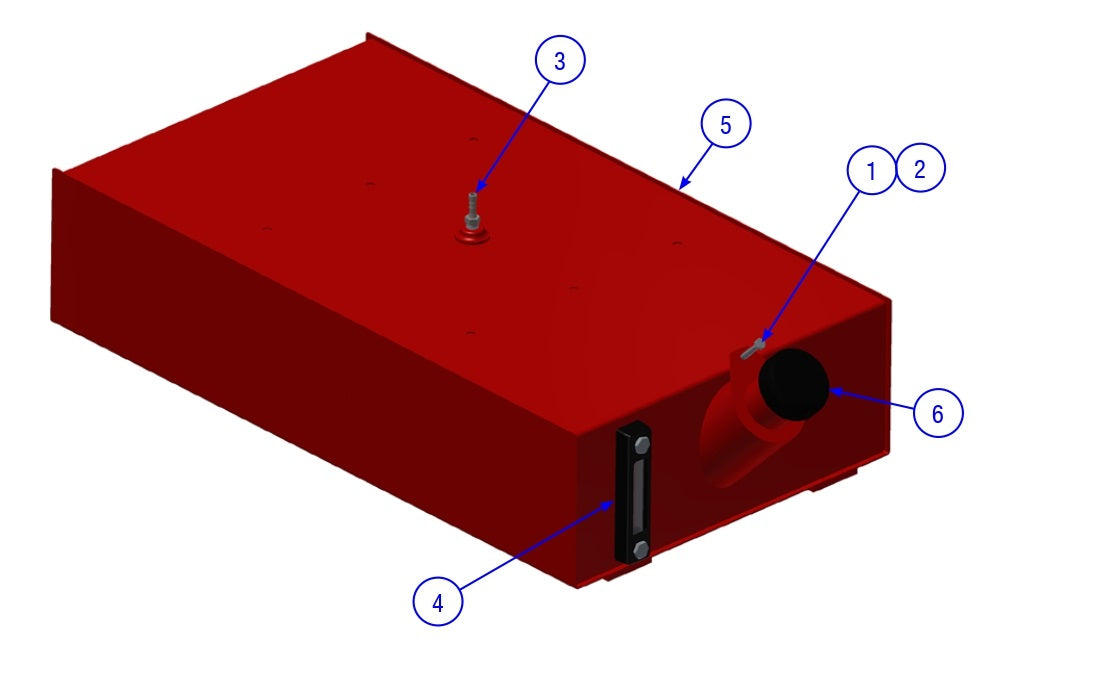 3
5
1 2
6
4