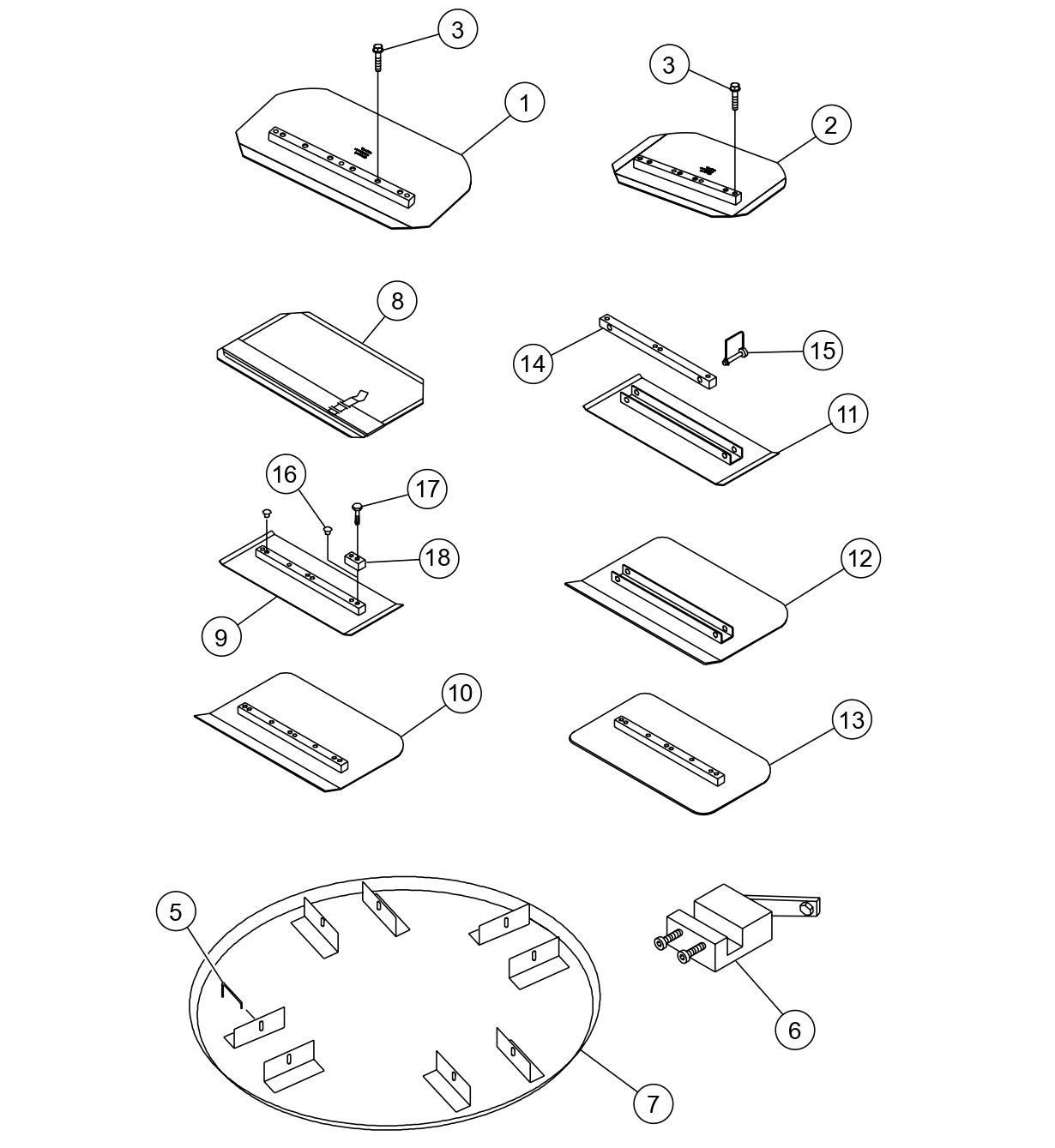 3
1
3
2
8
14
15
11
16
17
18
9
12
10
13
5
6
7