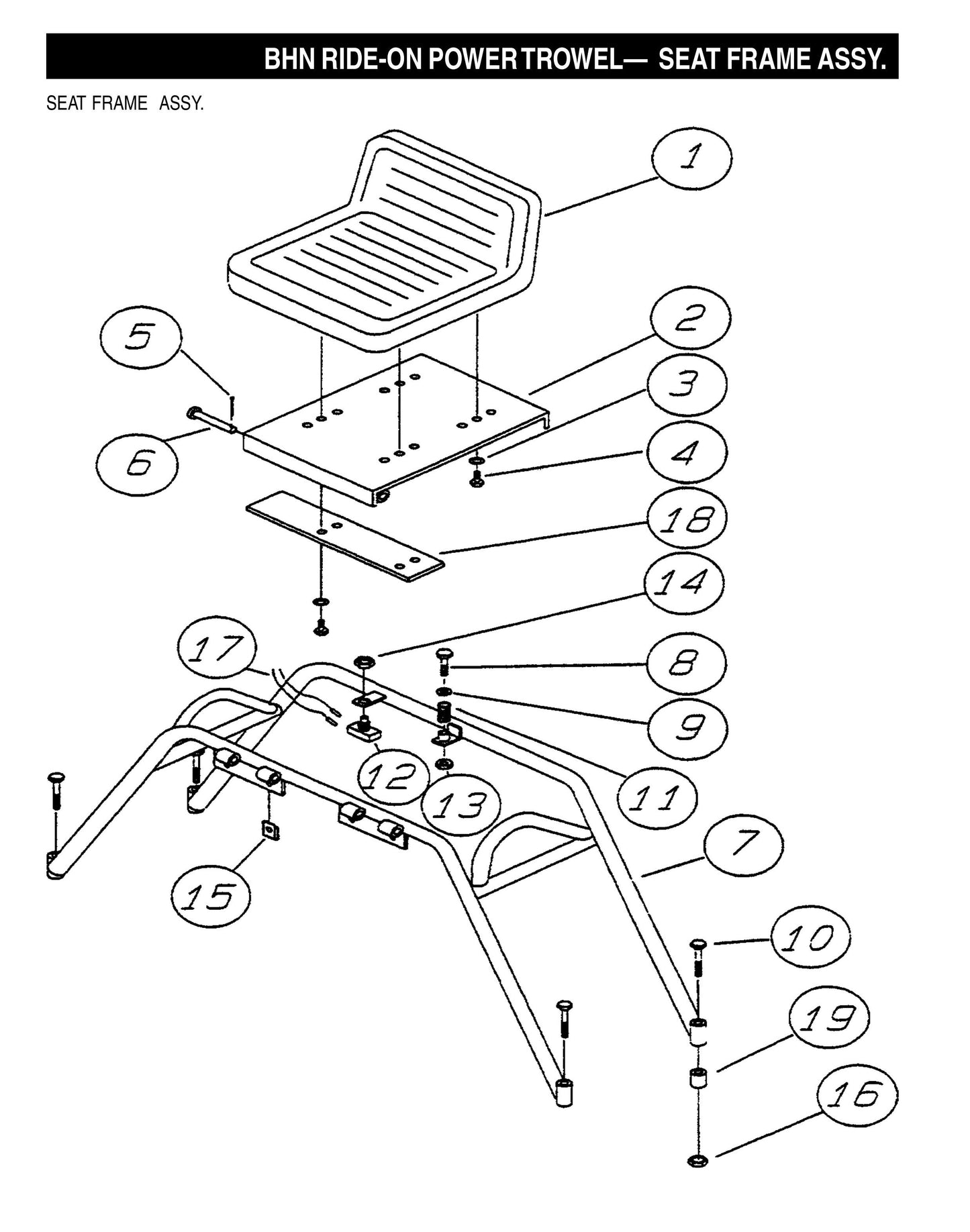 BHN RIDE-ON POWER TROWEL— SEAT FRAME ASSY.

SEAT FRAME ASSY.

1
2
5
3
6
4
18
14
17
8
9
12
13
11
7
15
10
19
16