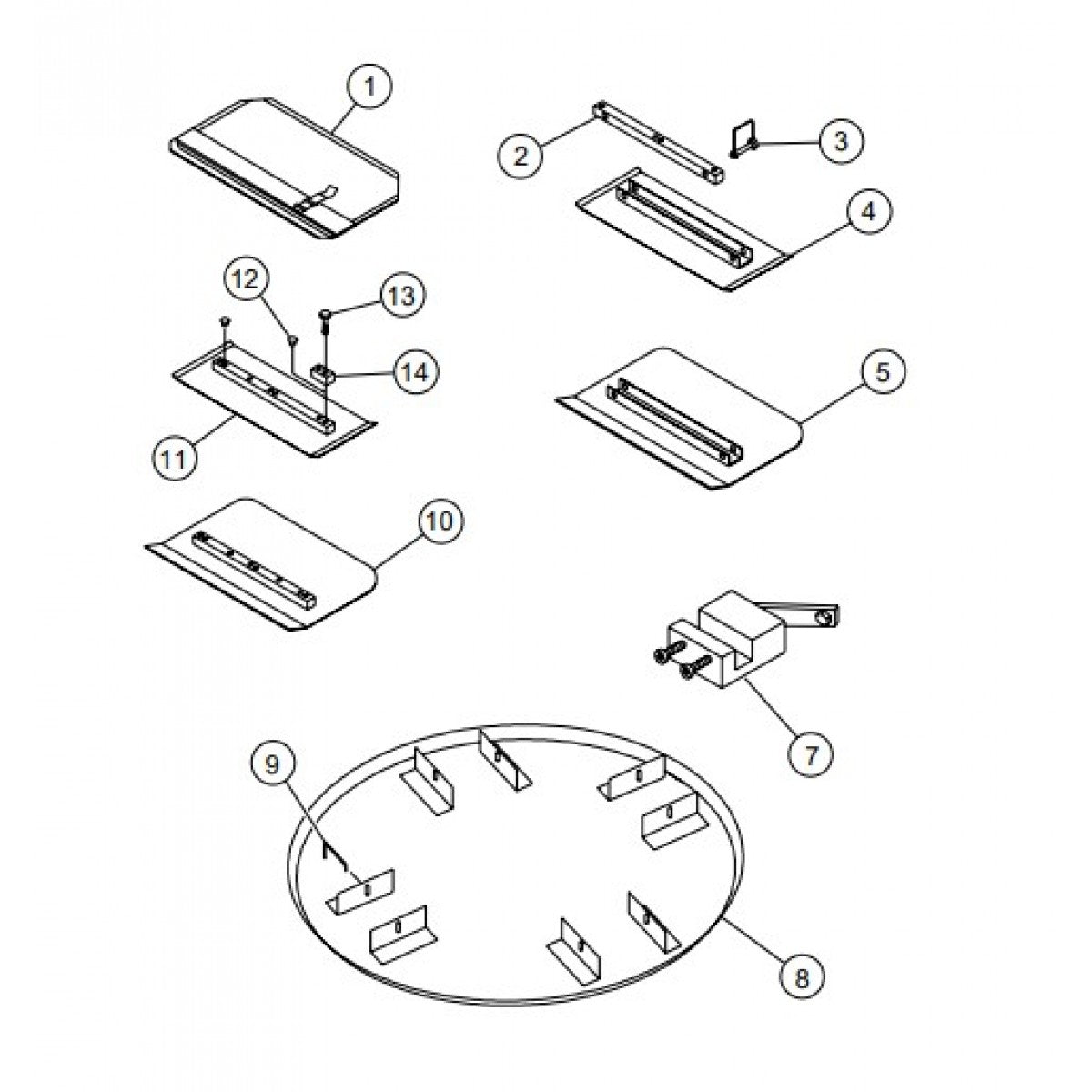 1
2
3
4
12
13
14
11
5
10
7
9
8