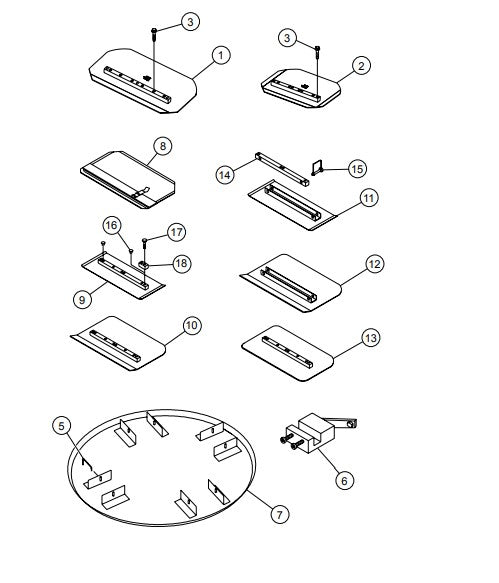 3
1
3
2
8
14
15
11
16
17
18
9
12
10
13
5
6
7