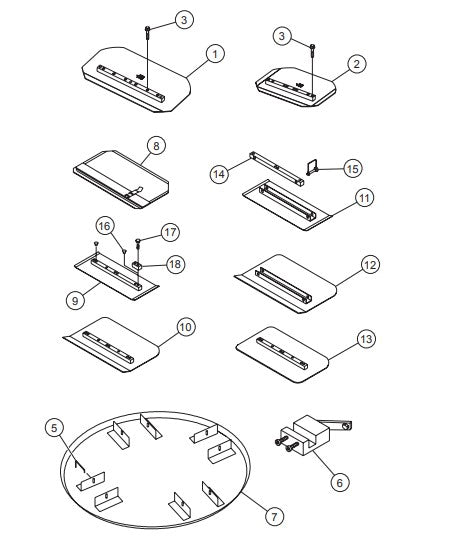 3
1
3
2
8
14
15
11
16
17
18
9
12
10
13
5
6
7