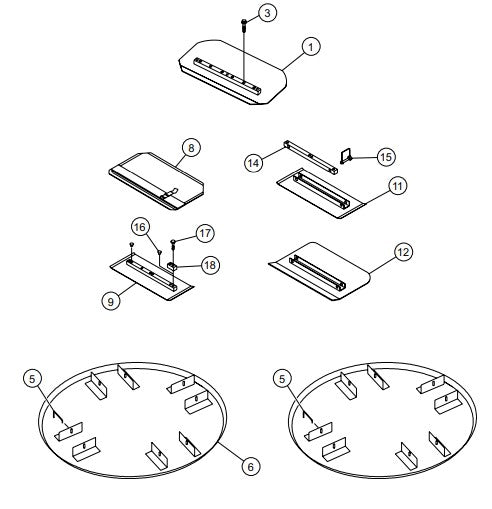 3
1
8
14
15
11
16
17
18
9
12
5
6
5