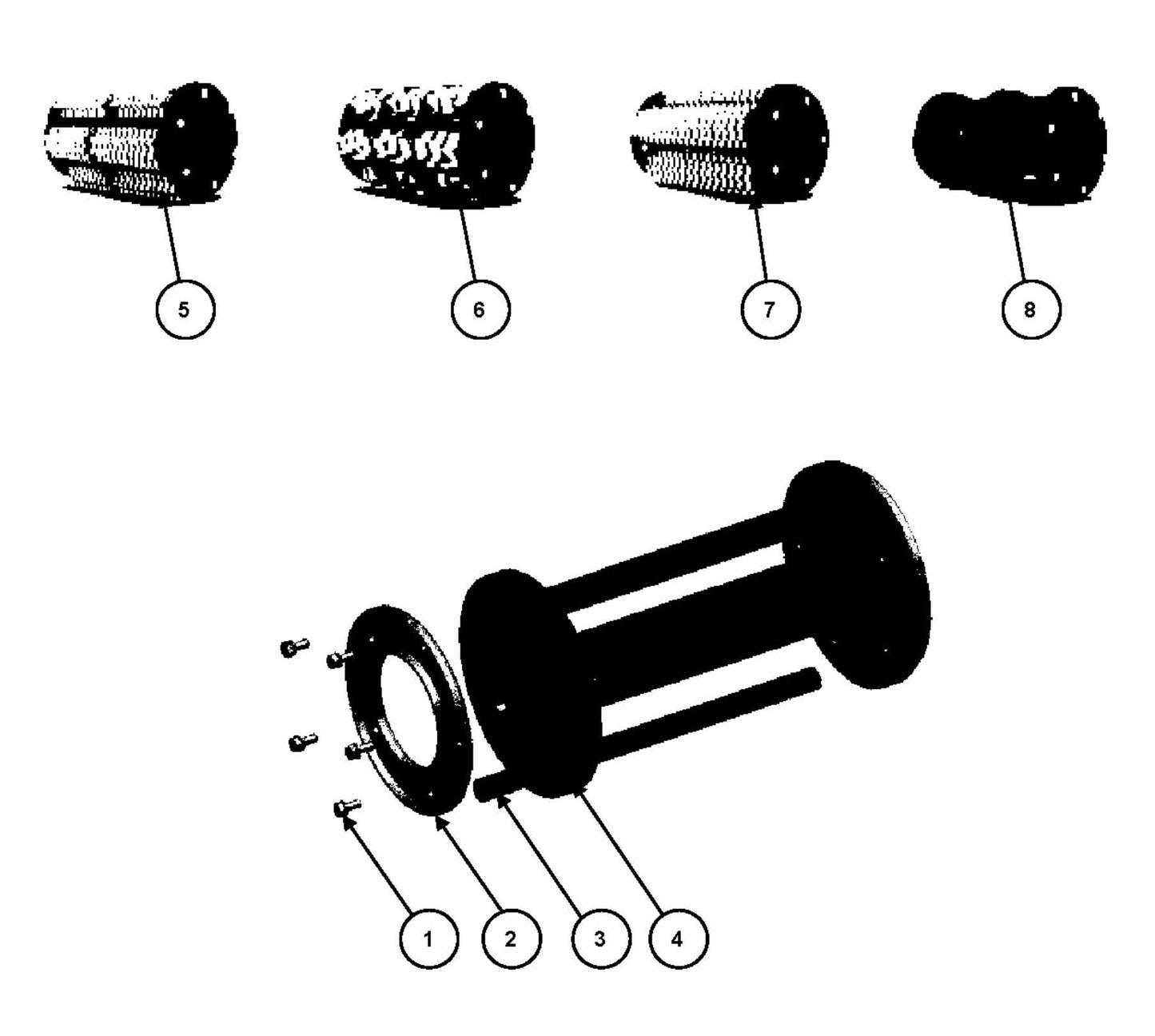 5
6
7
8
1
2
3
4