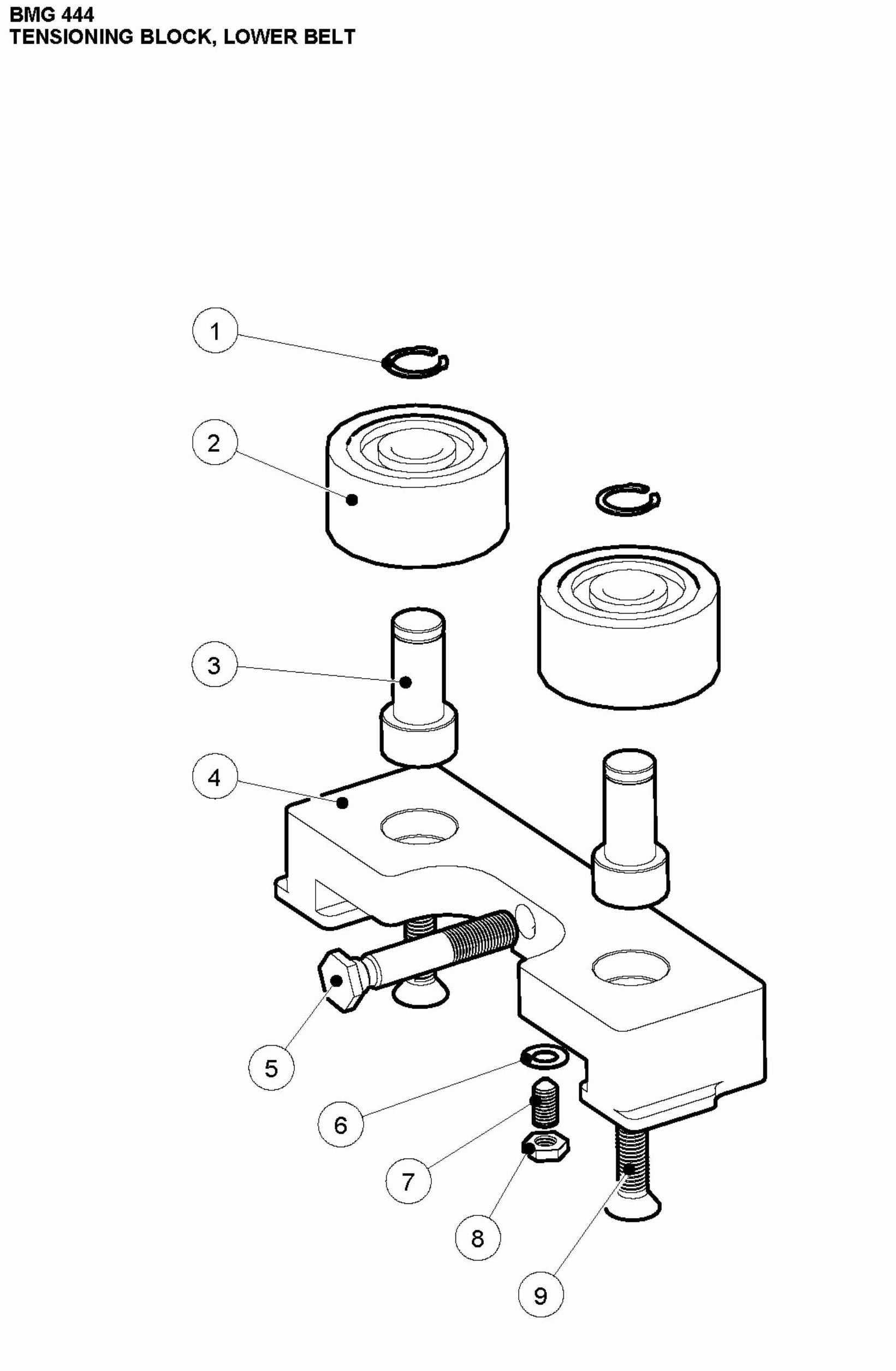 BMG 444
TENSIONING BLOCK, LOWER BELT

1
2
3
4
5
6
7
8
9