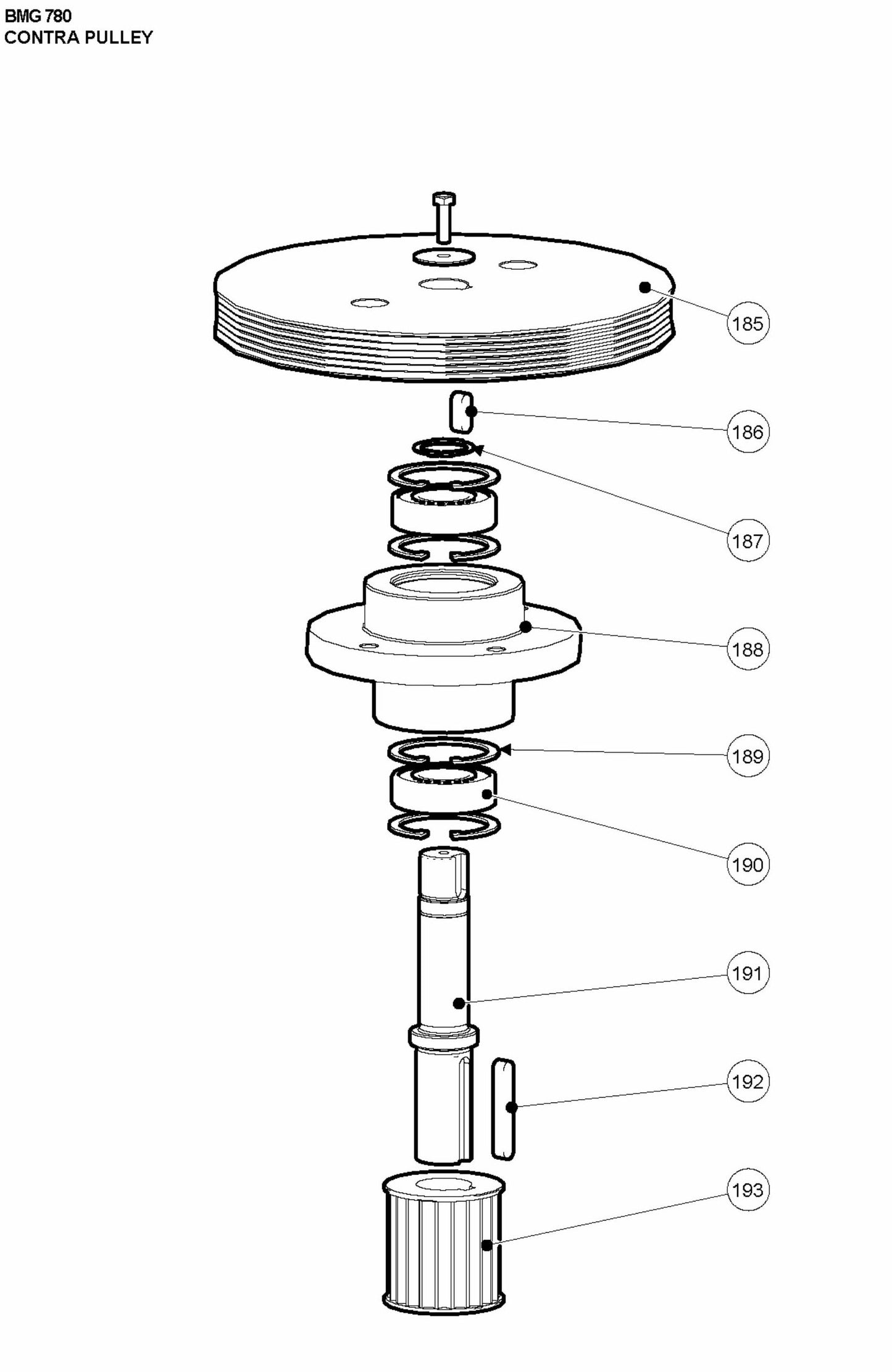 BMG 780
CONTRA PULLEY

185

186

187

188

189

190

191

192

193