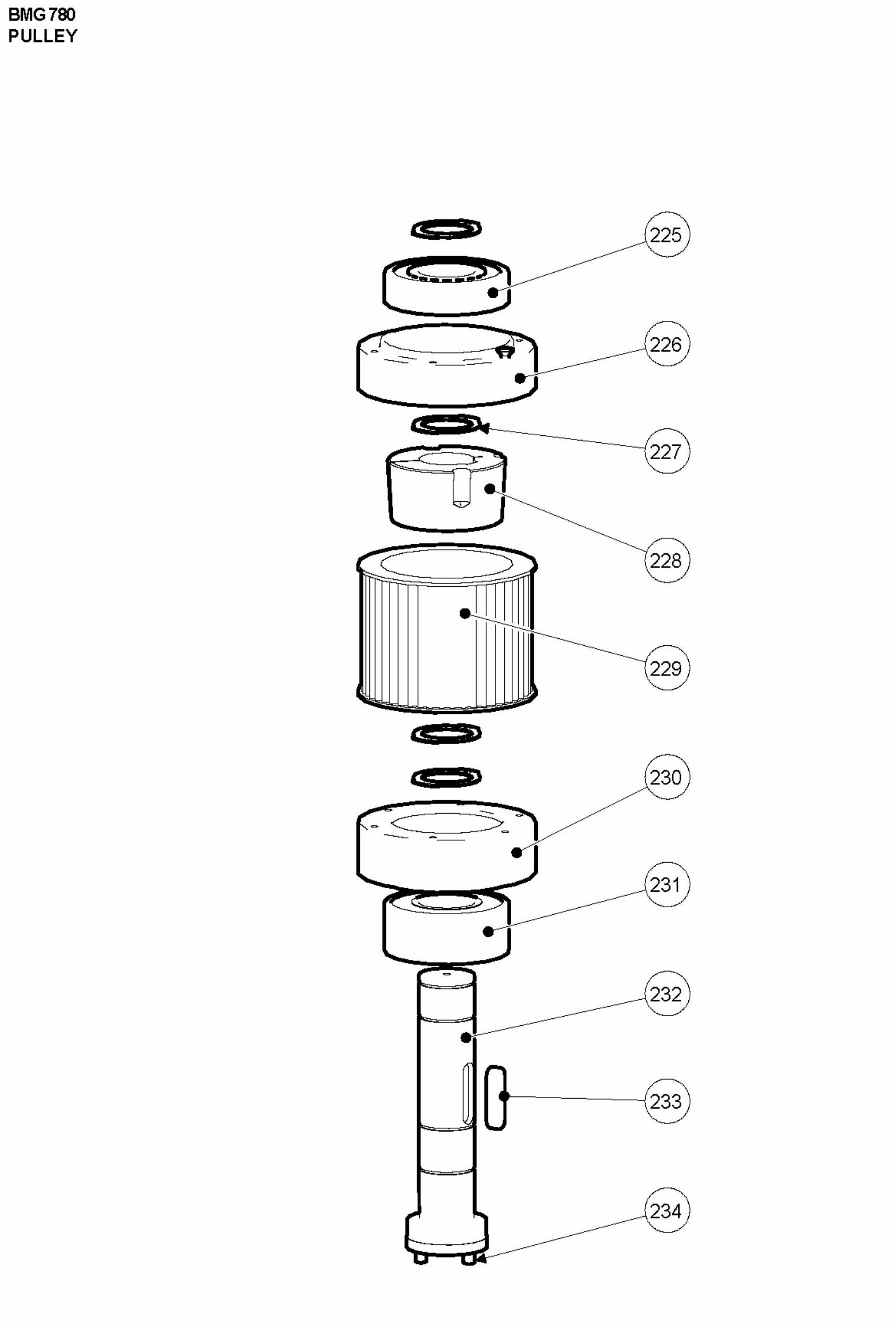 BMG 780
PULLEY

225
226
227
228
229
230
231
232
233
234