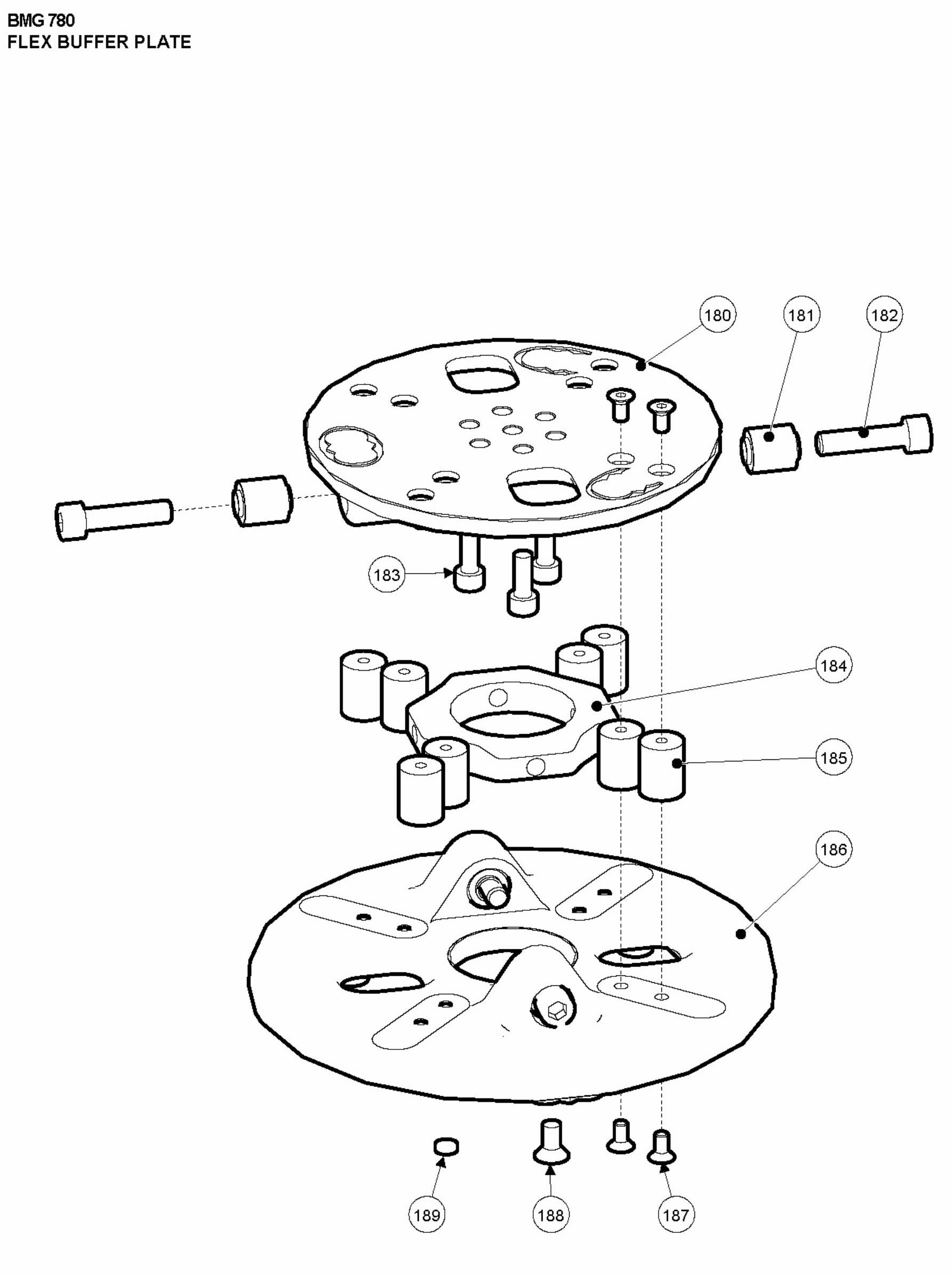 BMG 780
FLEX BUFFER PLATE

180
181
182
183
184
185
186
189
188
187