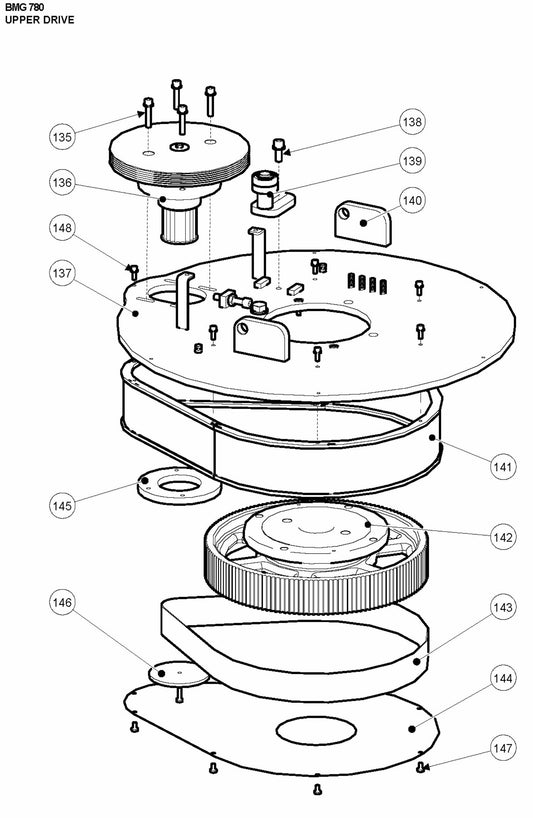 BMG 780
UPPER DRIVE

135
138
136
139
140
148
137
141
145
142
146
143
144
147